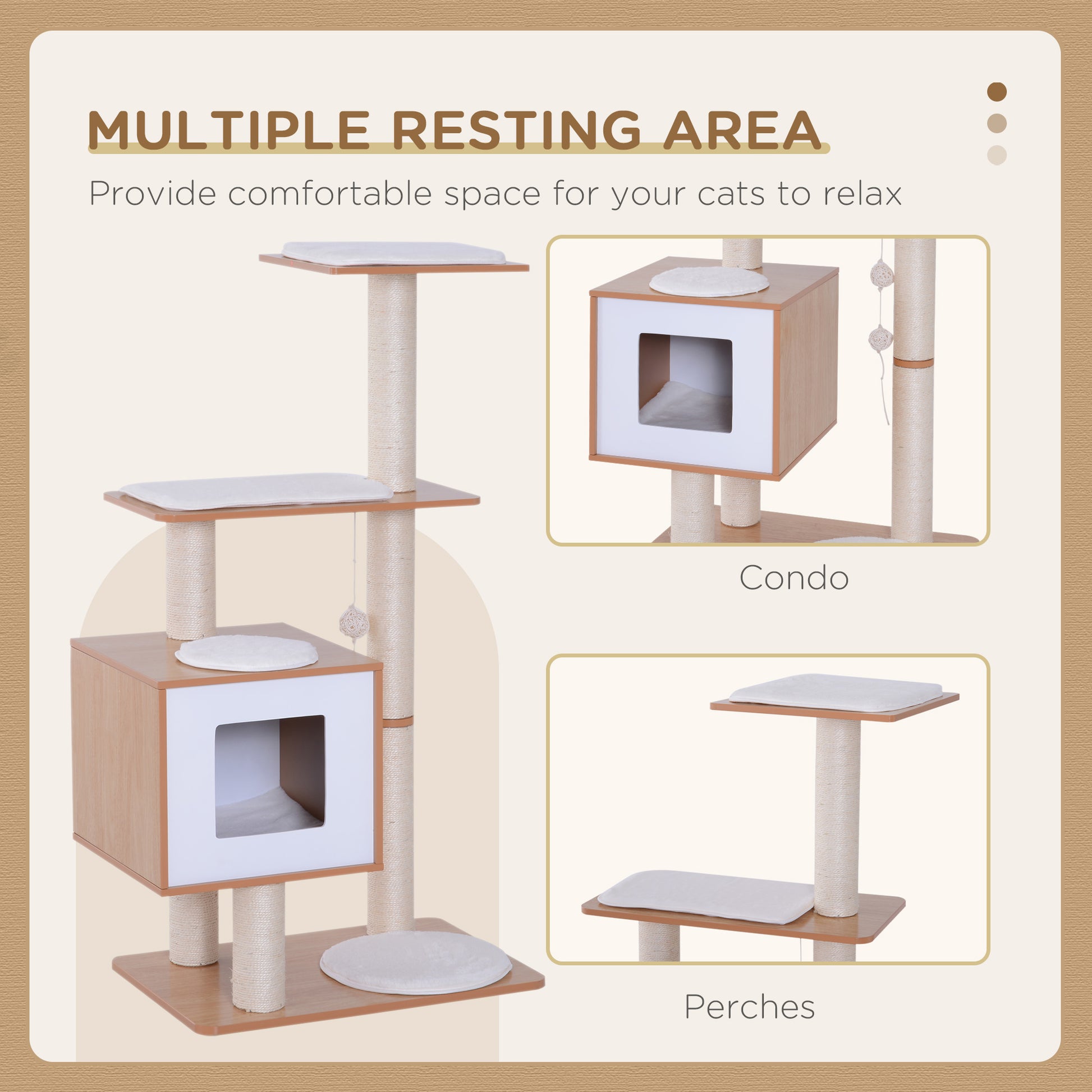 MULTIPLE RESTING AREA

Provide comfortable space for your cats to relax

Condo

Perches