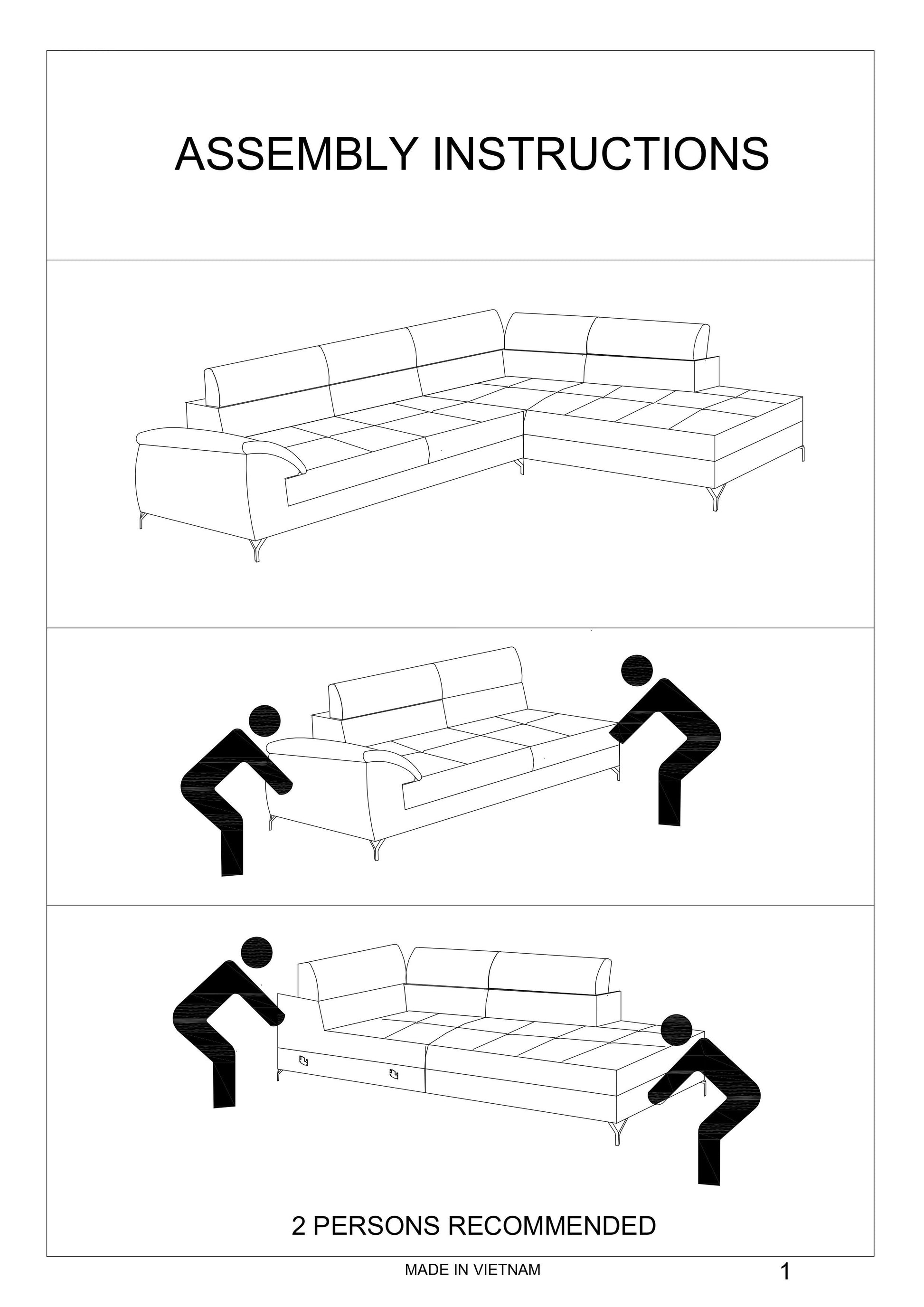 ASSEMBLY INSTRUCTIONS

2 PERSONS RECOMMENDED

MADE IN VIETNAM

1