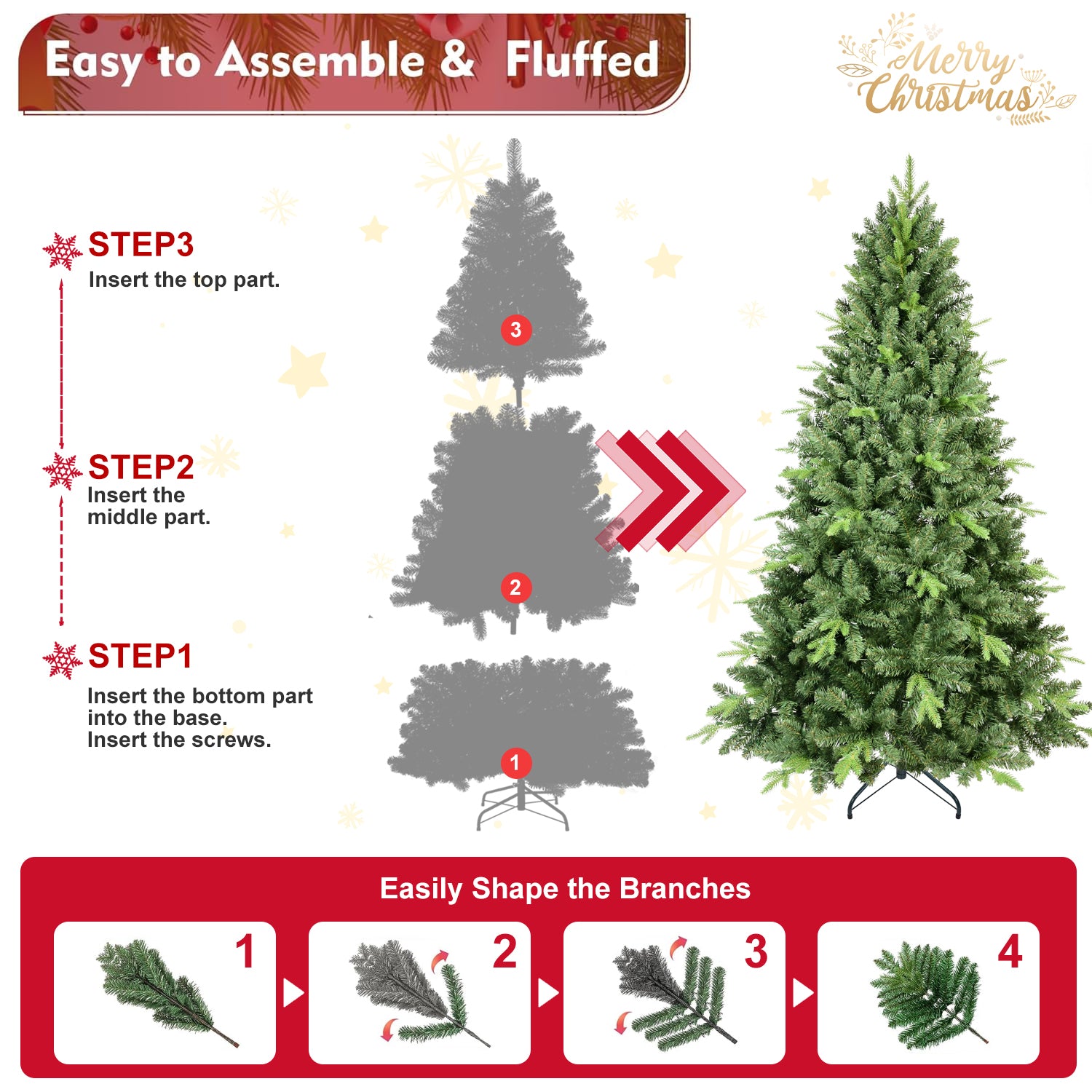 Easy to Assemble & Fluffed

Merry Christmas

STEP3
Insert the top part.

STEP2
Insert the middle part.

STEP1
Insert the bottom part into the base.
Insert the screws.

3

2

1

Easily Shape the Branches

1

2

3

4