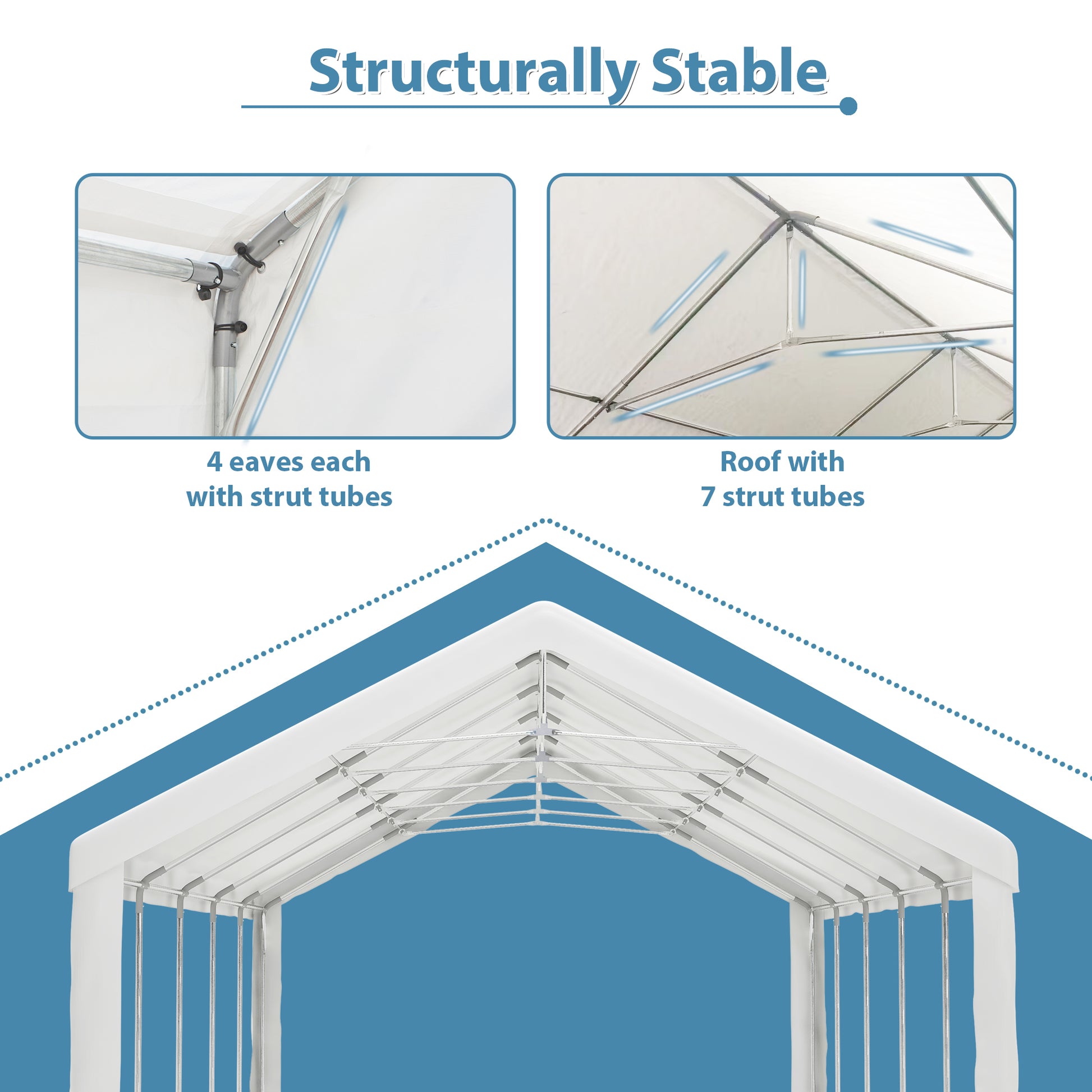 Structurally Stable

4 eaves each
with strut tubes

Roof with
7 strut tubes