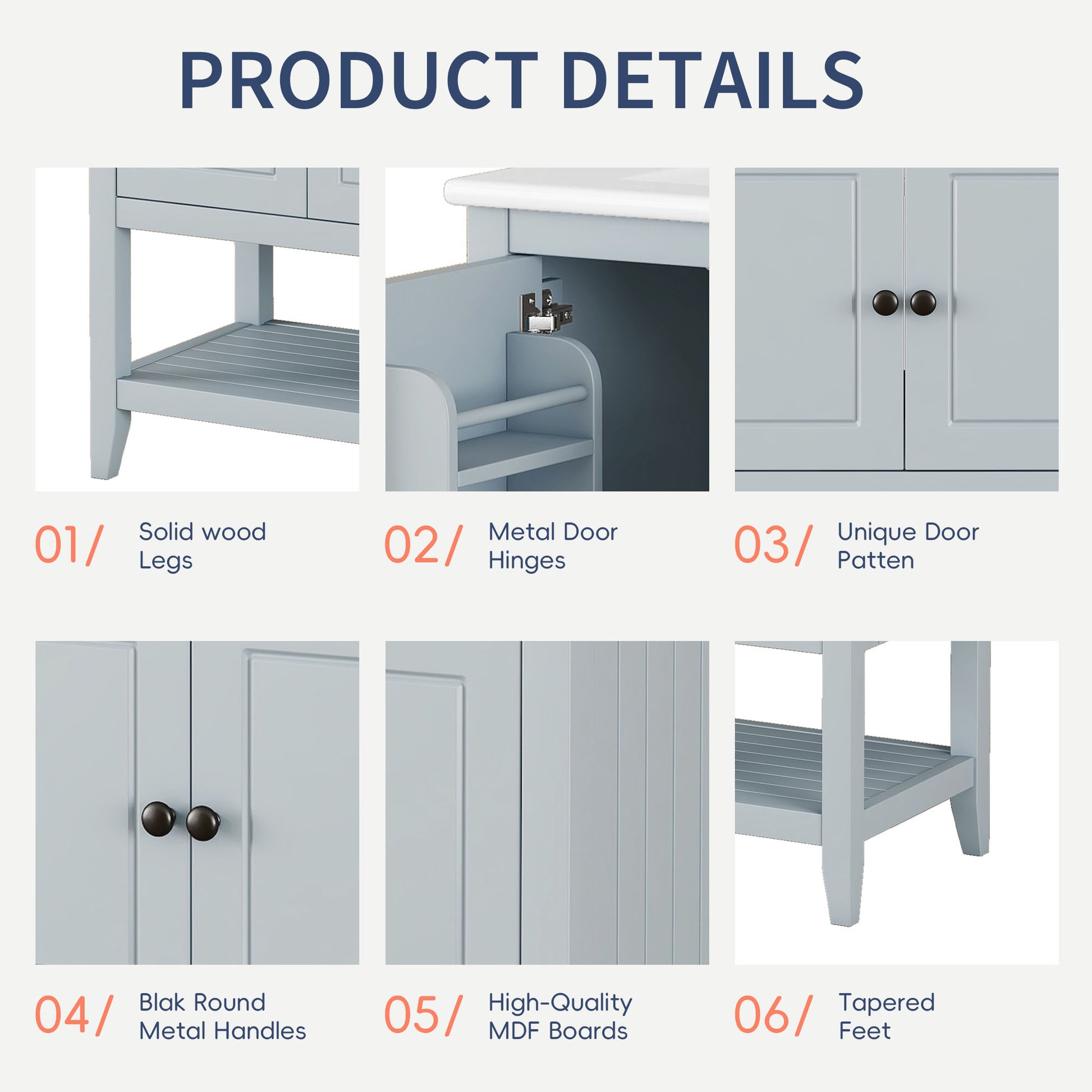 PRODUCT DETAILS

01/ Solid wood Legs

02/ Metal Door Hinges

03/ Unique Door Patten

04/ Blak Round Metal Handles

05/ High-Quality MDF Boards

06/ Tapered Feet