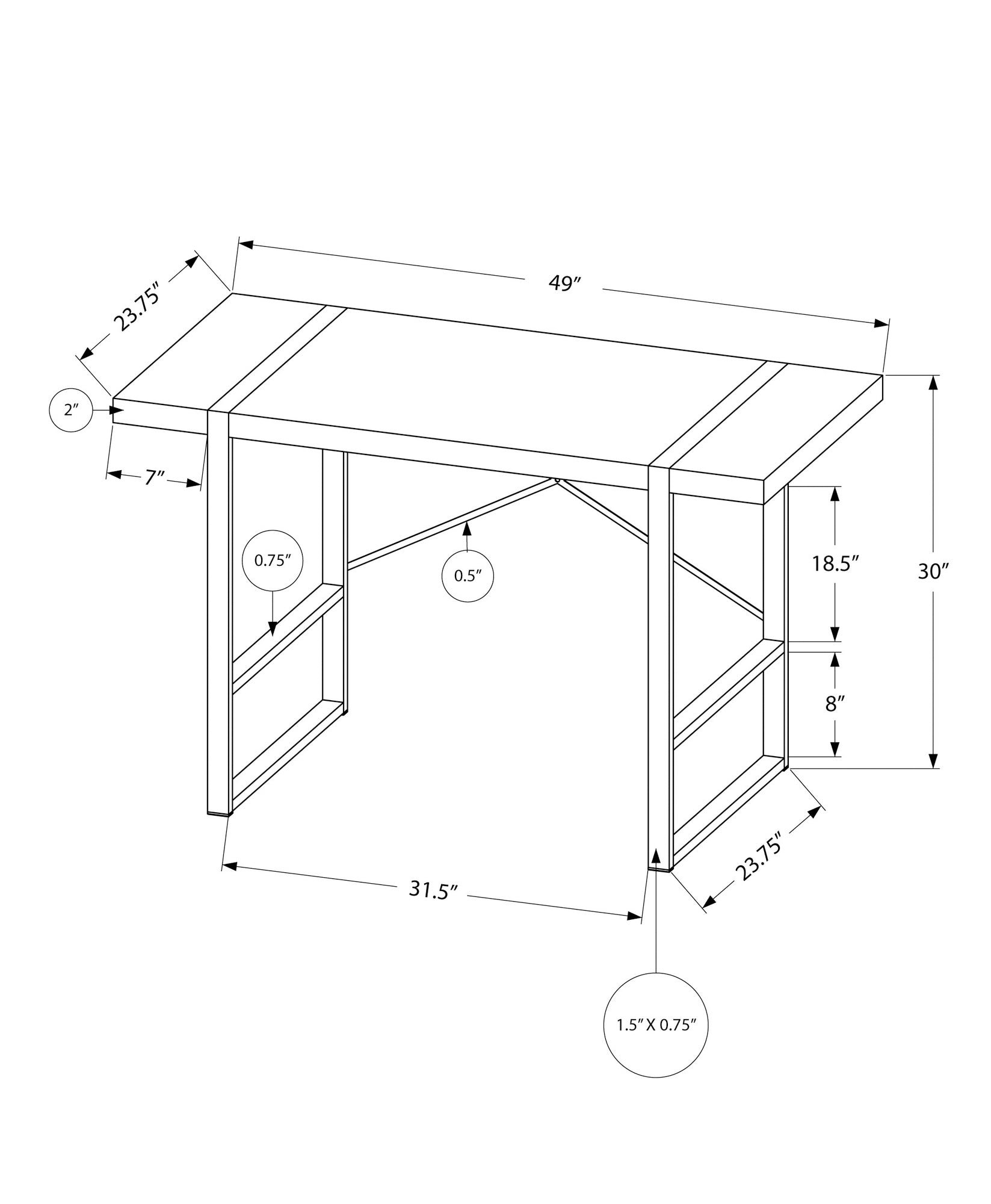 23.75″

49″

2″

7″

0.75″

0.5″

18.5″

30″

8″

31.5″

23.75″

1.5″ X 0.75″