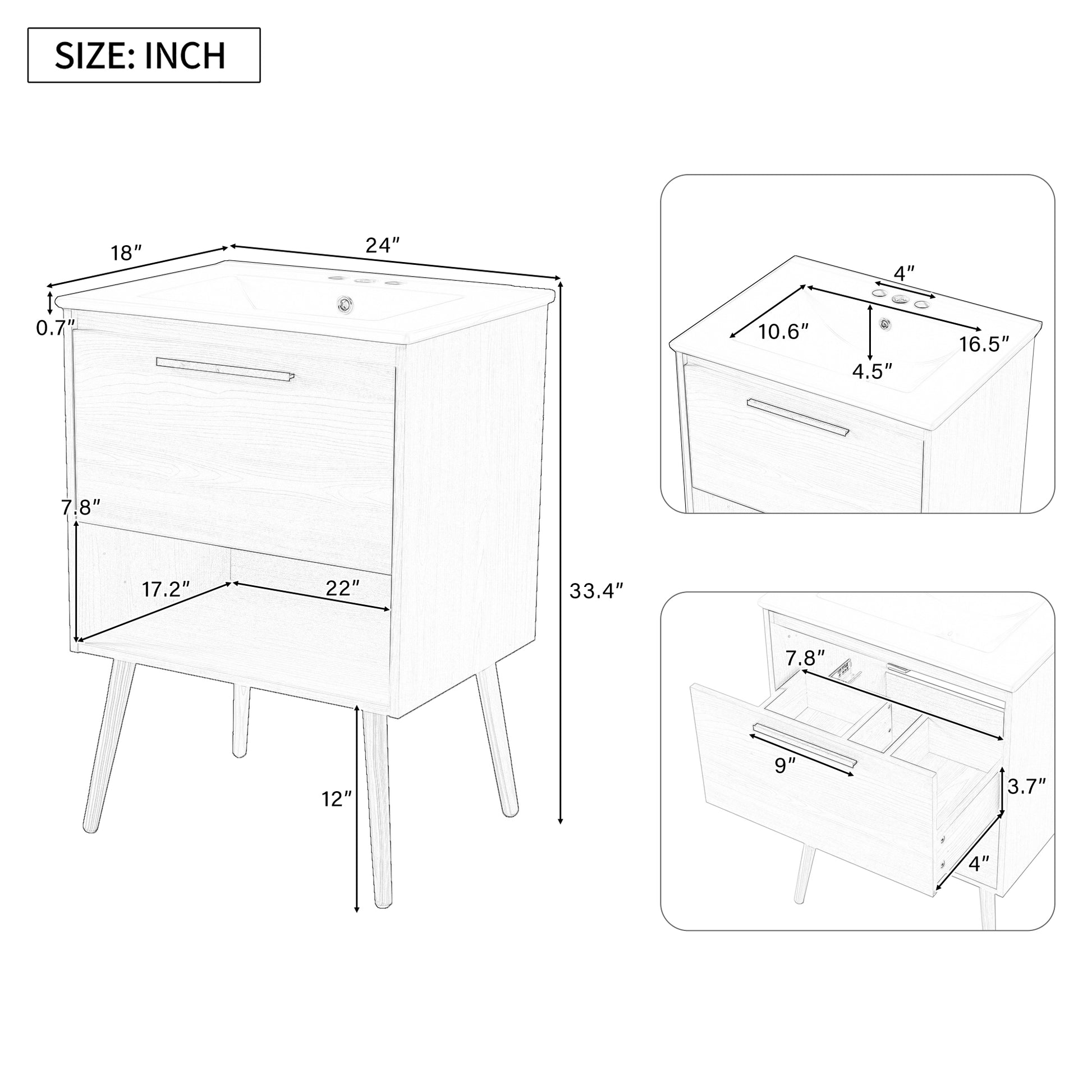 SIZE: INCH

18″
24″
0.7″
7.8″
17.2″
22″
33.4″
12″

4″
10.6″
16.5″
4.5″

7.8″
9″
3.7″
4″