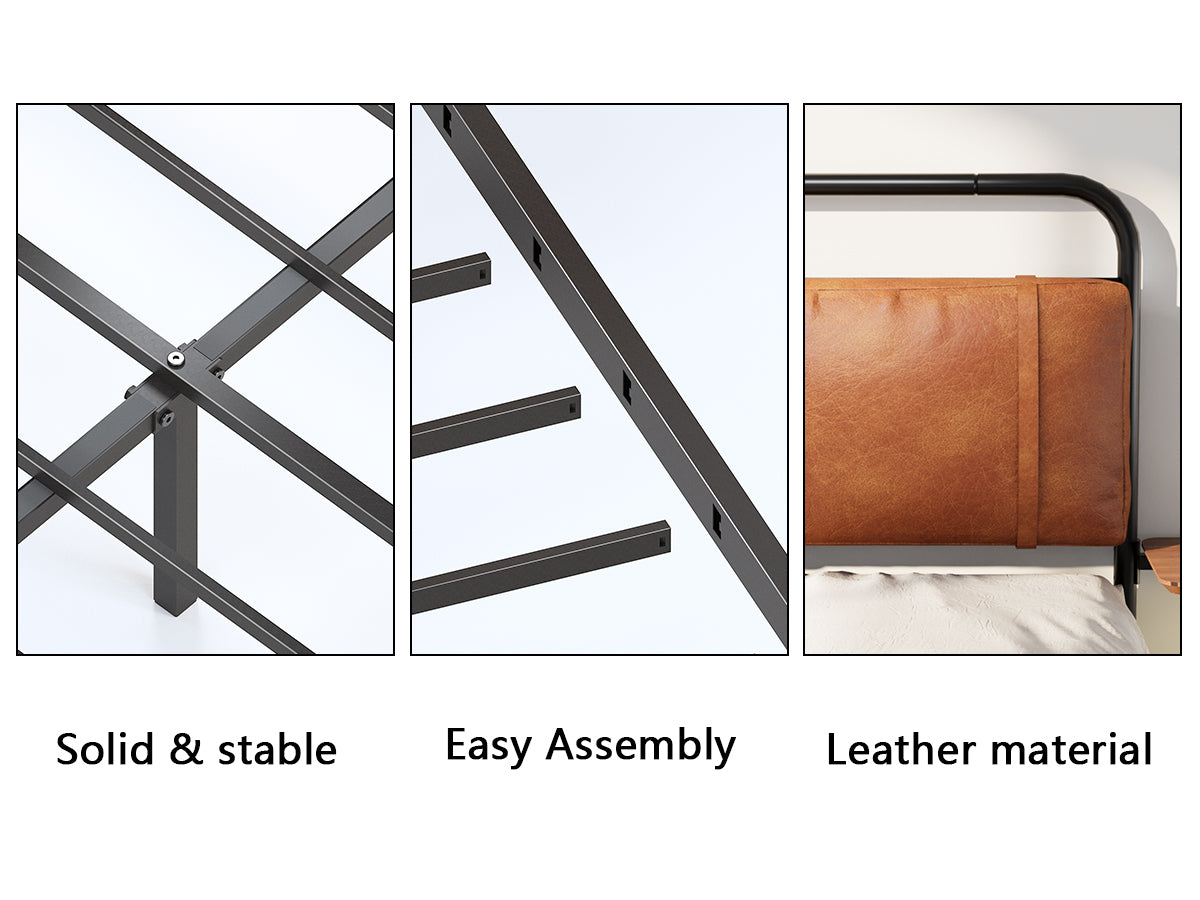 Solid & stable

Easy Assembly

Leather material