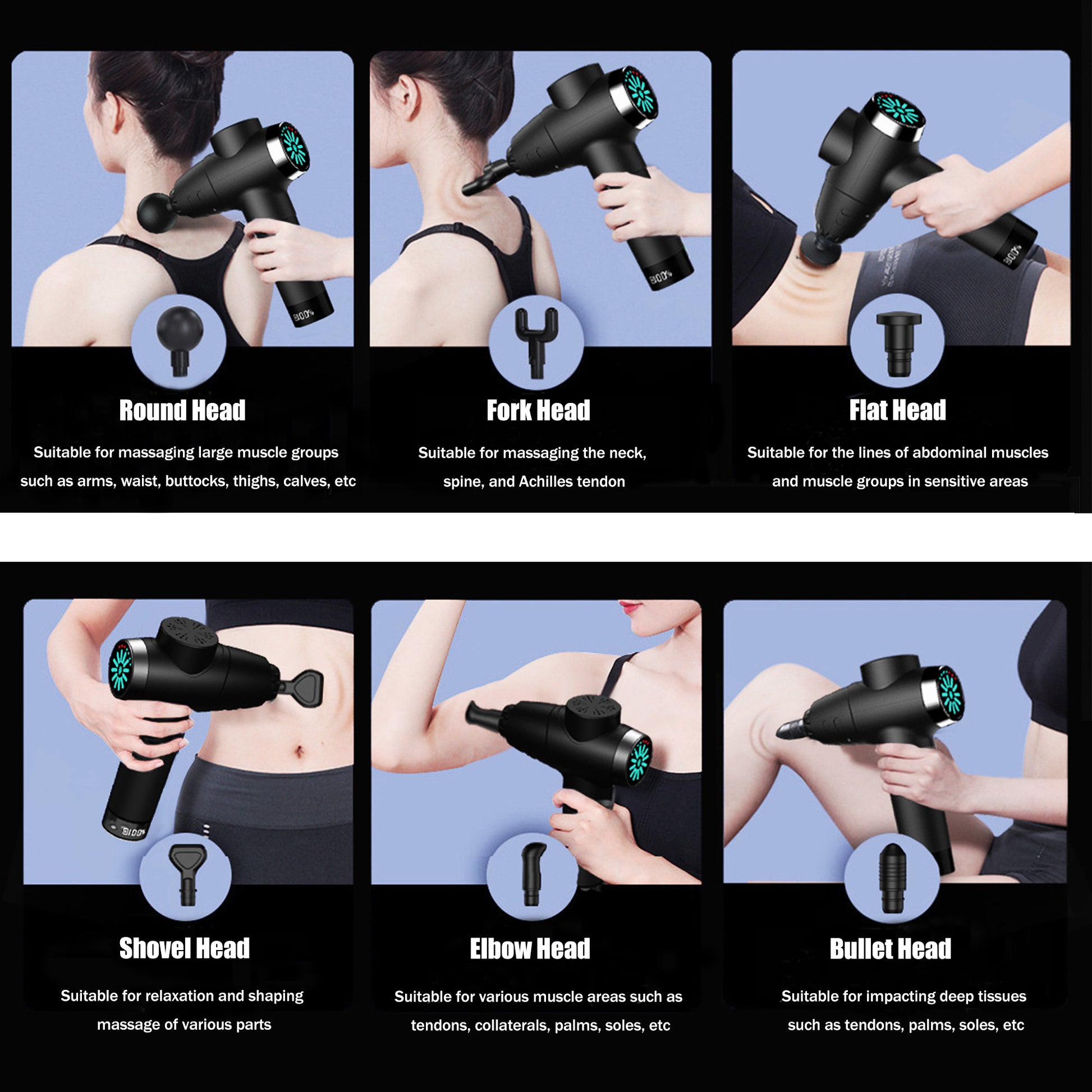 Round Head

Suitable for massaging large muscle groups such as arms, waist, buttocks, thighs, calves, etc

Fork Head

Suitable for massaging the neck, spine, and Achilles tendon

Flat Head

Suitable for the lines of abdominal muscles and muscle groups in sensitive areas

Shovel Head

Suitable for relaxation and shaping massage of various parts

Elbow Head

Suitable for various muscle areas such as tendons, collaterals, palms, soles, etc

Bullet Head

Suitable for impacting deep tissues such as tendons, palms, soles, etc