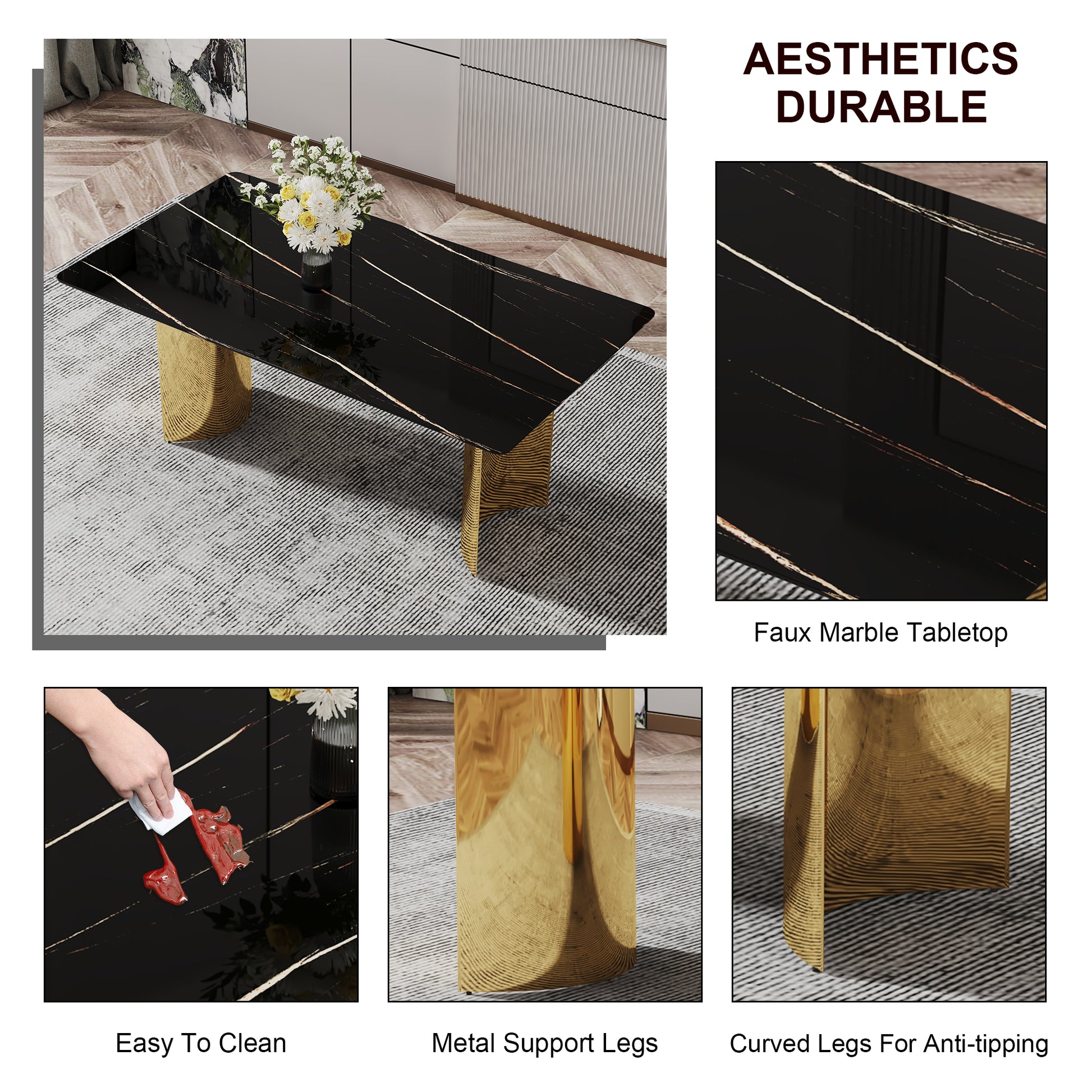 AESTHETICS
DURABLE

Faux Marble Tabletop

Easy To Clean

Metal Support Legs

Curved Legs For Anti-tipping