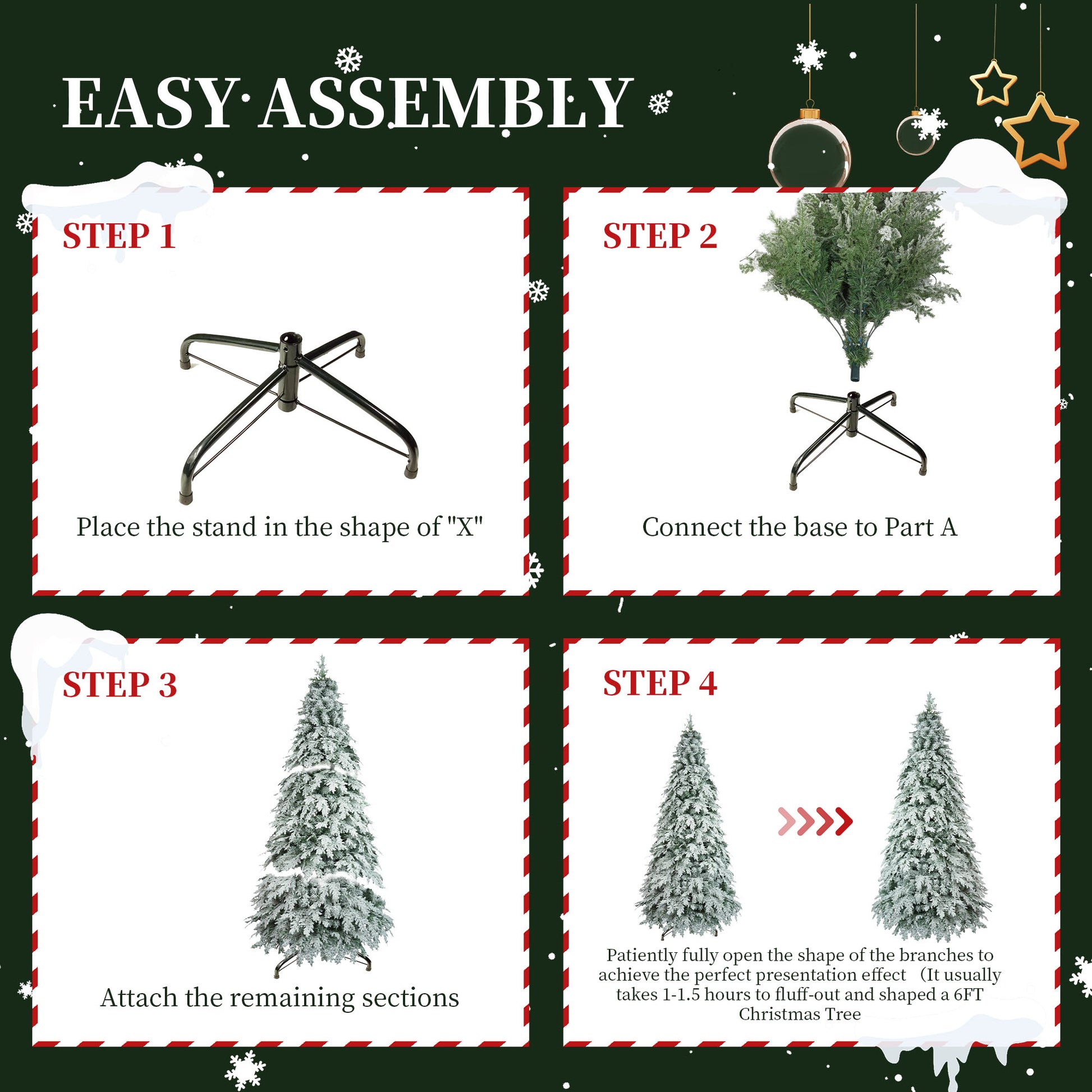 EASY ASSEMBLY

STEP 1

Place the stand in the shape of "X"

STEP 2

Connect the base to Part A

STEP 3

Attach the remaining sections

STEP 4

Patiently fully open the shape of the branches to achieve the perfect presentation effect （It usually takes 1-1.5 hours to fluff-out and shaped a 6FT Christmas Tree