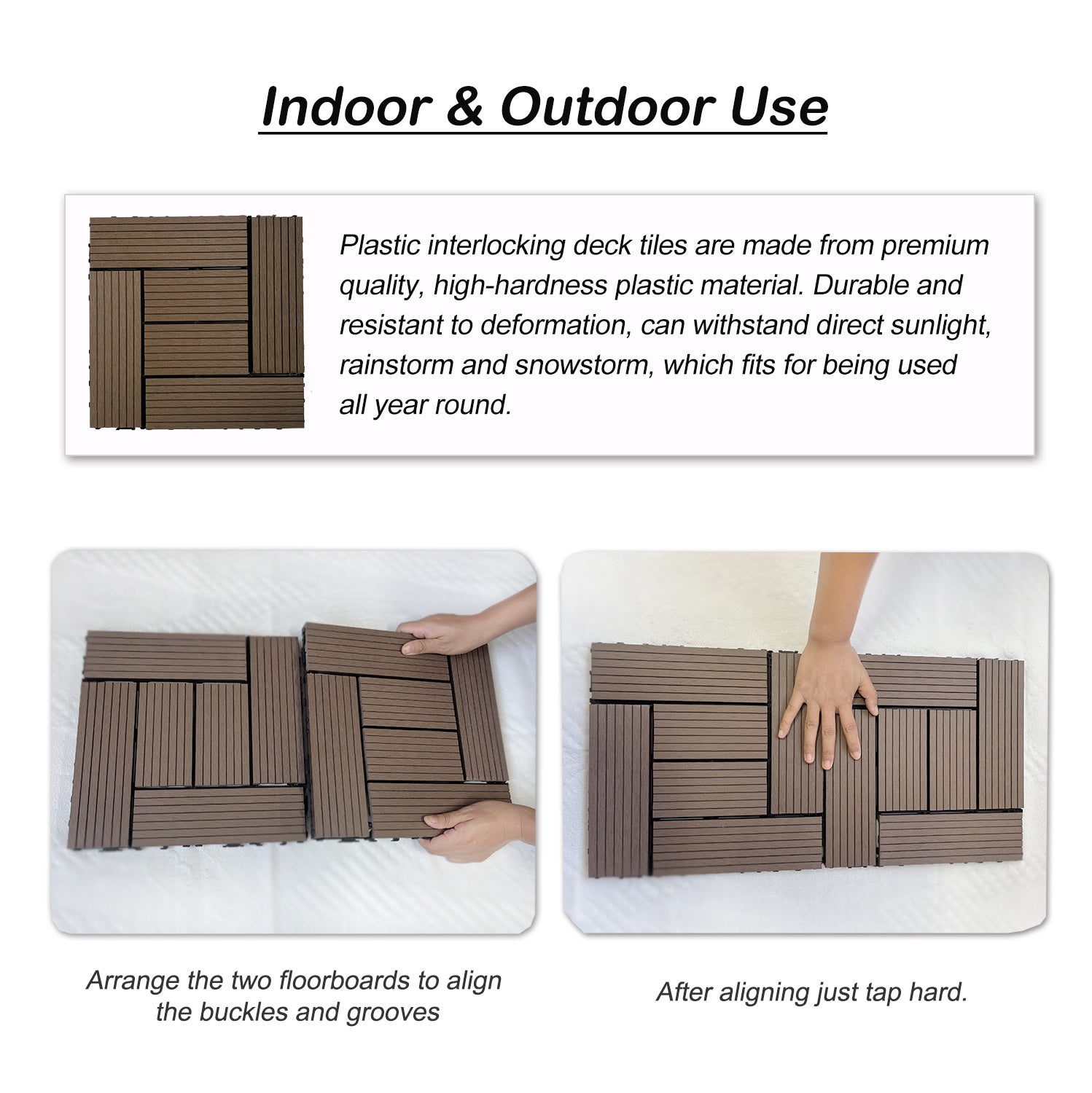 Indoor & Outdoor Use

Plastic interlocking deck tiles are made from premium quality, high-hardness plastic material. Durable and resistant to deformation, can withstand direct sunlight, rainstorm and snowstorm, which fits for being used all year round.

Arrange the two floorboards to align the buckles and grooves

After aligning just tap hard.