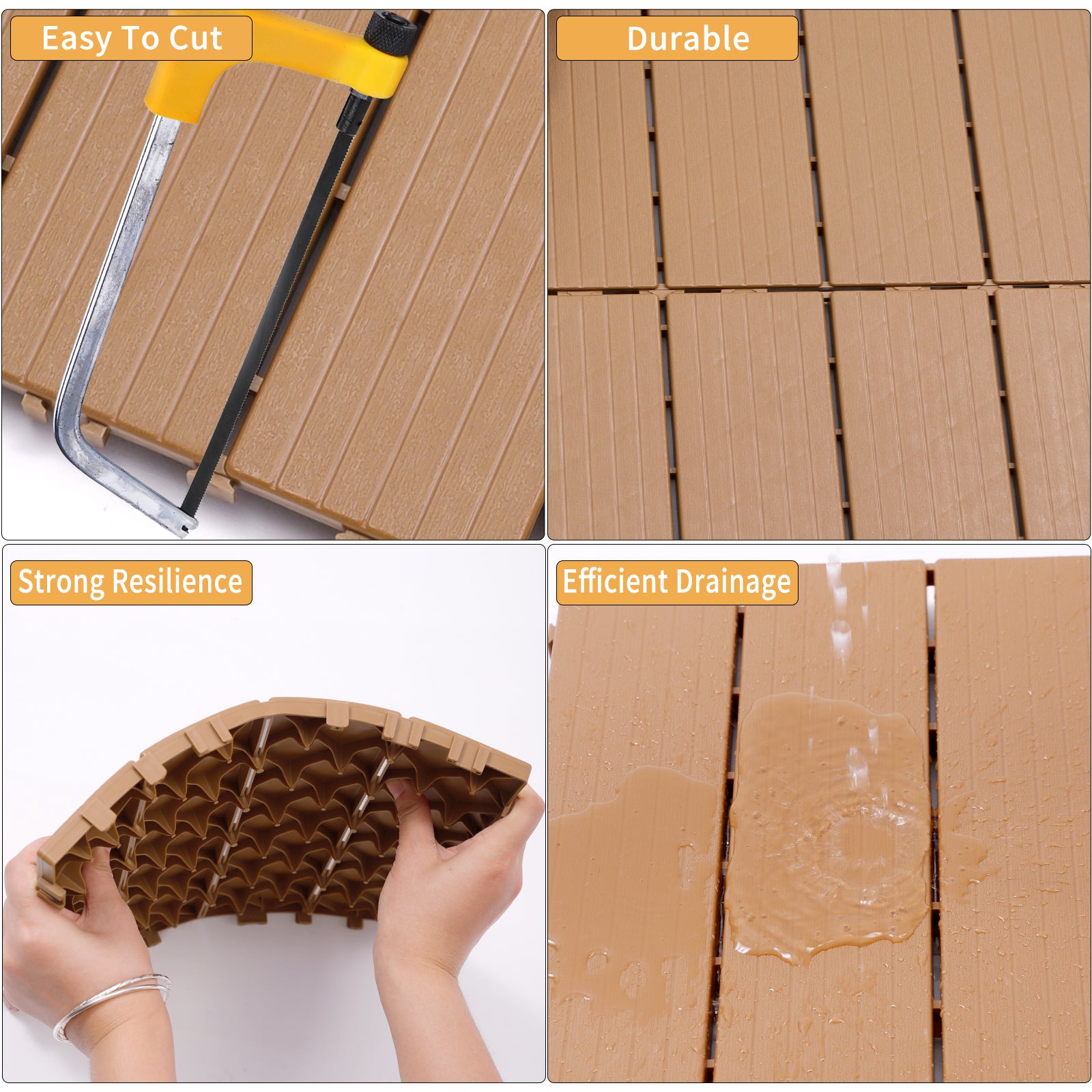 Easy To Cut

Durable

Strong Resilience

Efficient Drainage