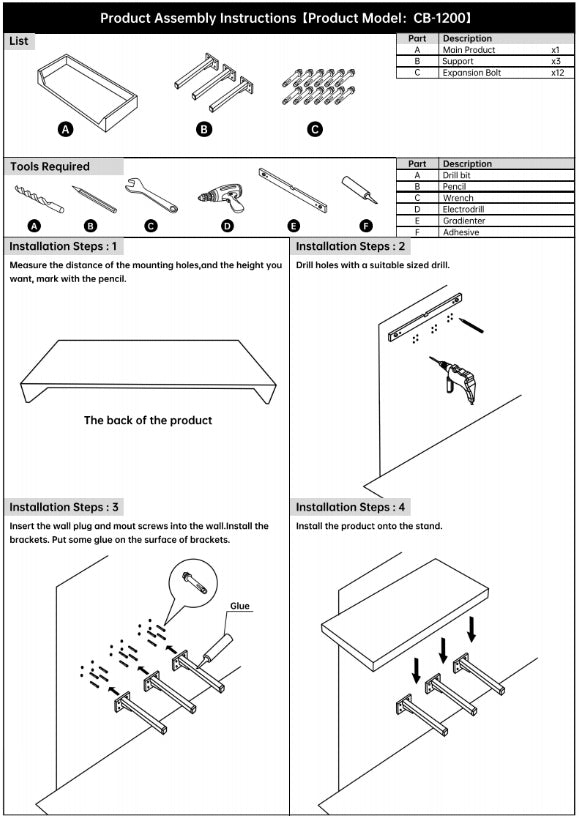 Product Assembly Instructions【Product Model: CB-1200】

List

A B C

| Part | Description | |
|---|---|---|
| A | Main Product | x1 |
| B | Support | x3 |
| C | Expansion Bolt | x12 |

Tools Required

A B C D E F

| Part | Description |
|---|---|
| A | Drill bit |
| B | Pencil |
| C | Wrench |
| D | Electrodrill |
| E | Gradienter |
| F | Adhesive |

Installation Steps : 1

Measure the distance of the mounting holes,and the height you want, mark with the pencil.

The back of the product

Installation Steps : 2

Drill holes with a suitable sized drill.

Installation Steps : 3

Insert the wall plug and mout screws into the wall.Install the brackets. Put some glue on the surface of brackets.

Glue

Installation Steps : 4

Install the product onto the stand.