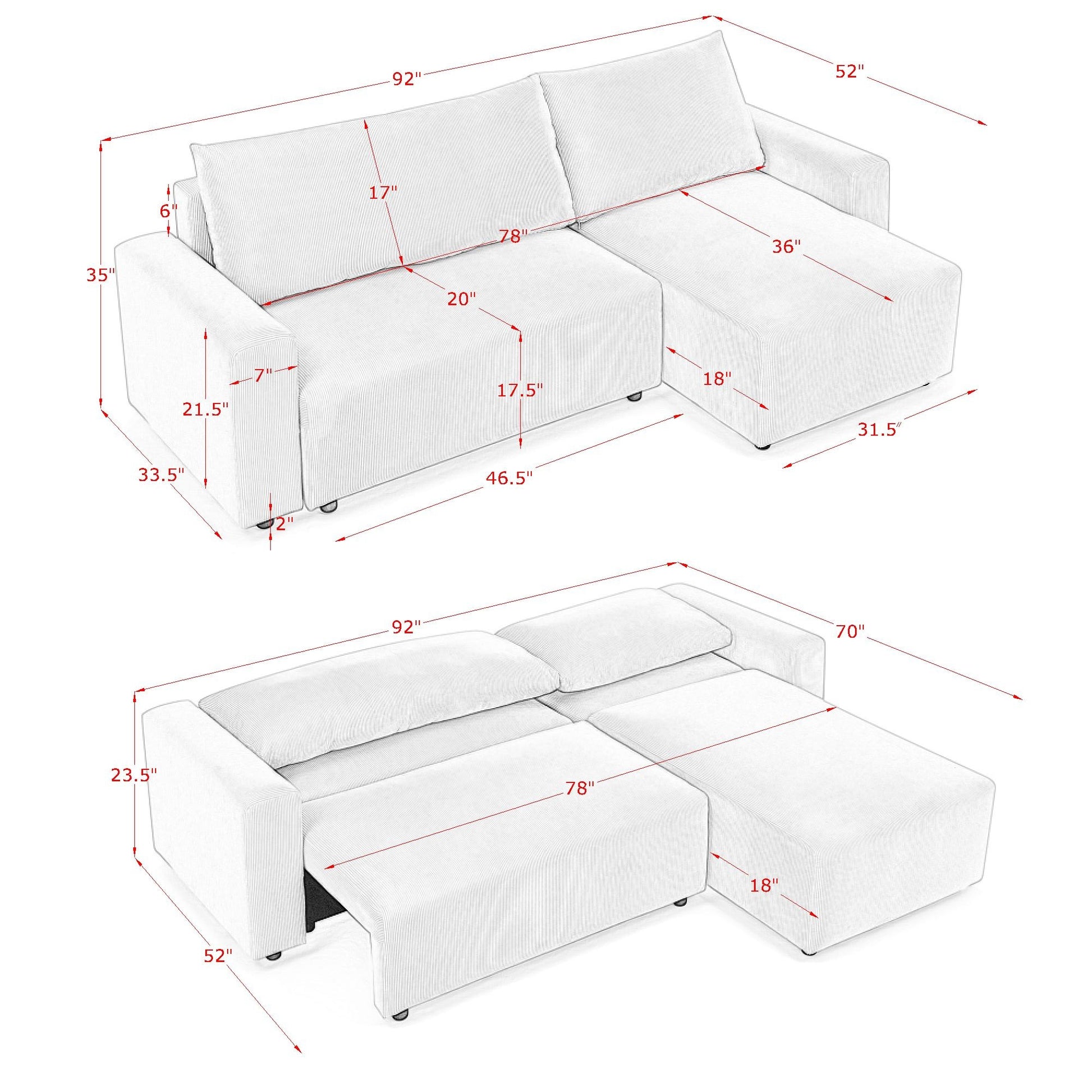 92"
52"
17"
6"
78"
36"
35"
20"
7"
17.5"
18"
21.5"
31.5"
33.5"
46.5"
2"

92"
70"
23.5"
78"
18"
52"