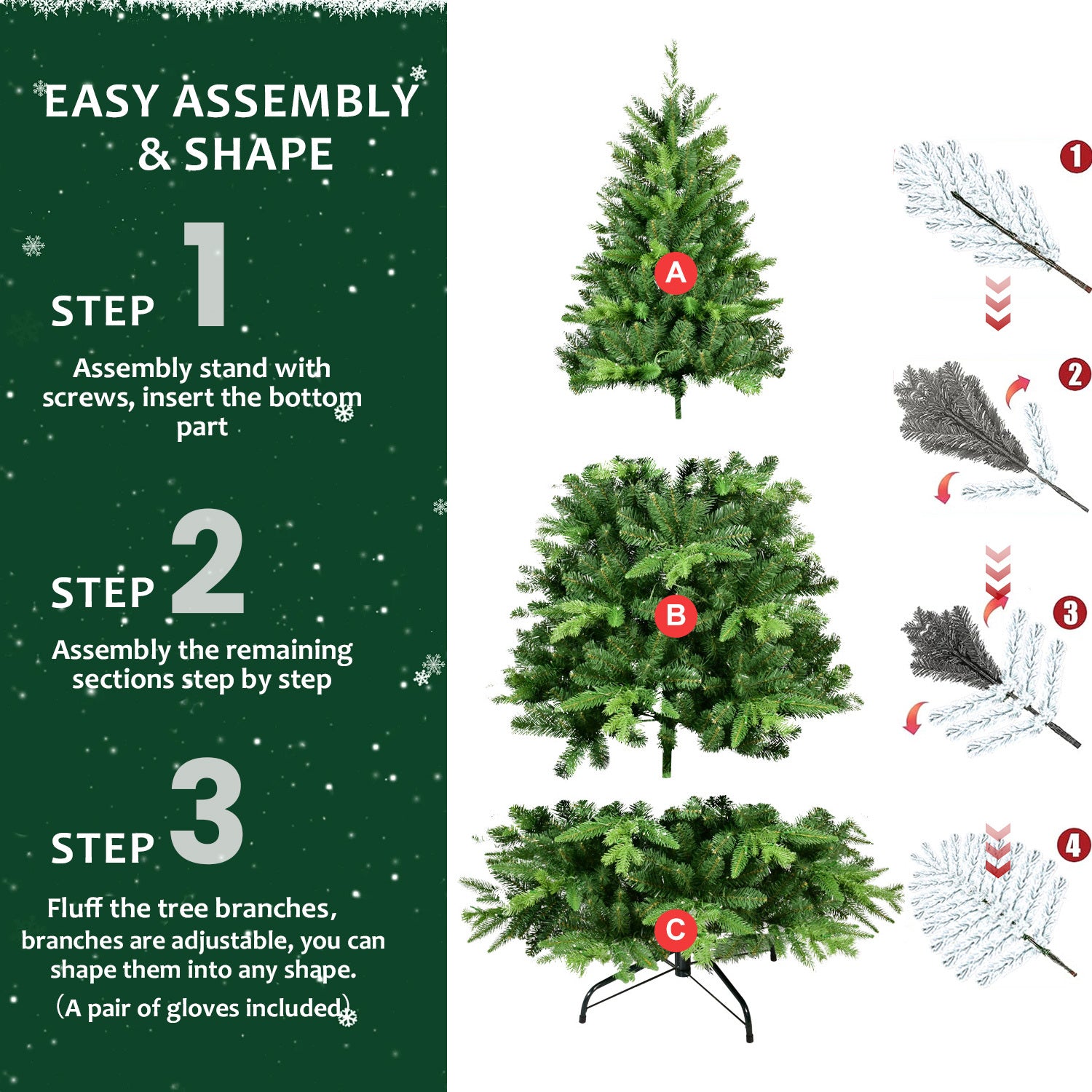 EASY ASSEMBLY & SHAPE

STEP 1

Assembly stand with screws, insert the bottom part

STEP 2

Assembly the remaining sections step by step

STEP 3

Fluff the tree branches, branches are adjustable, you can shape them into any shape.
（A pair of gloves included）

A

B

C

1

2

3

4