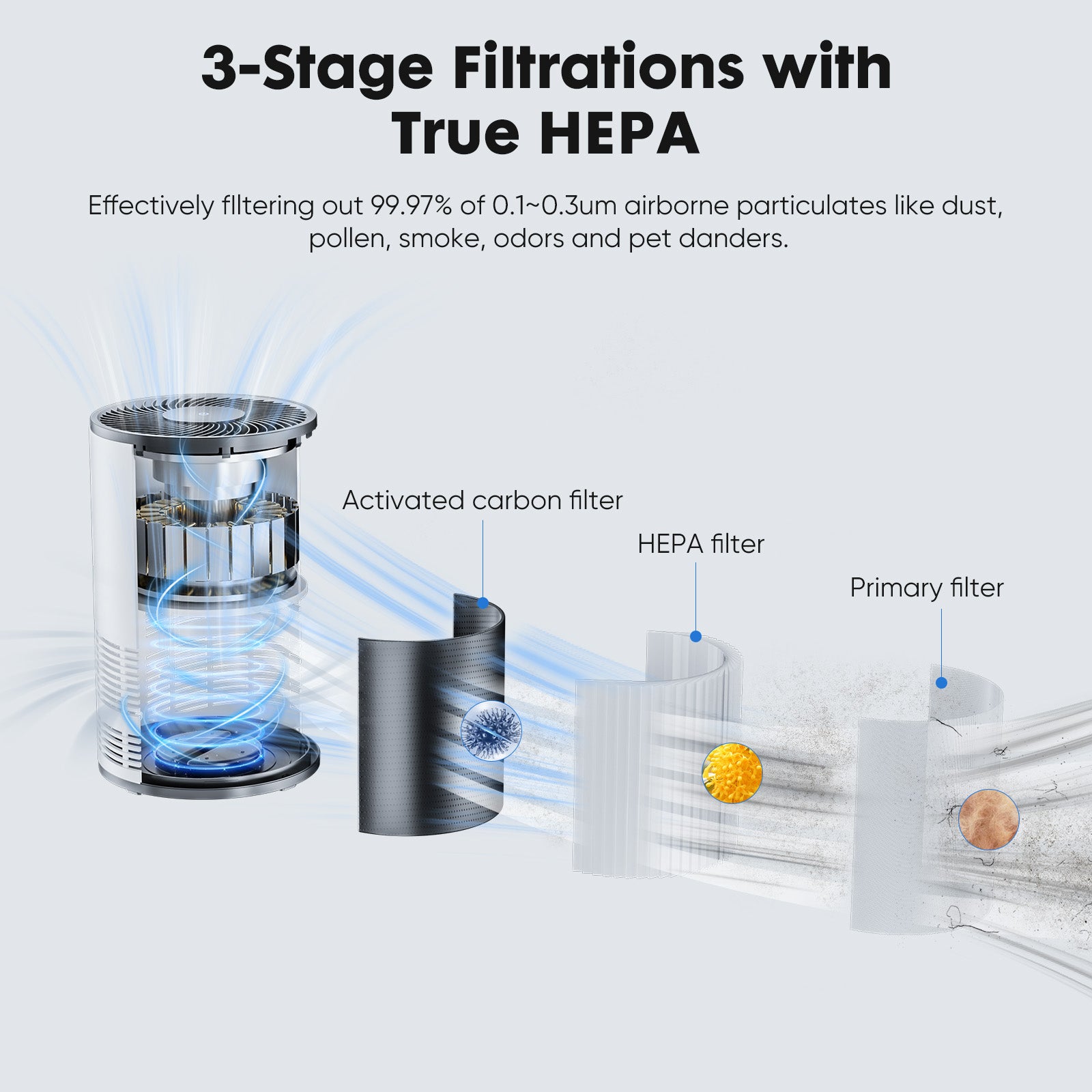 3-Stage Filtrations with True HEPA

Effectively fIltering out 99.97% of 0.1~0.3um airborne particulates like dust, pollen, smoke, odors and pet danders.

Activated carbon filter

HEPA filter

Primary filter