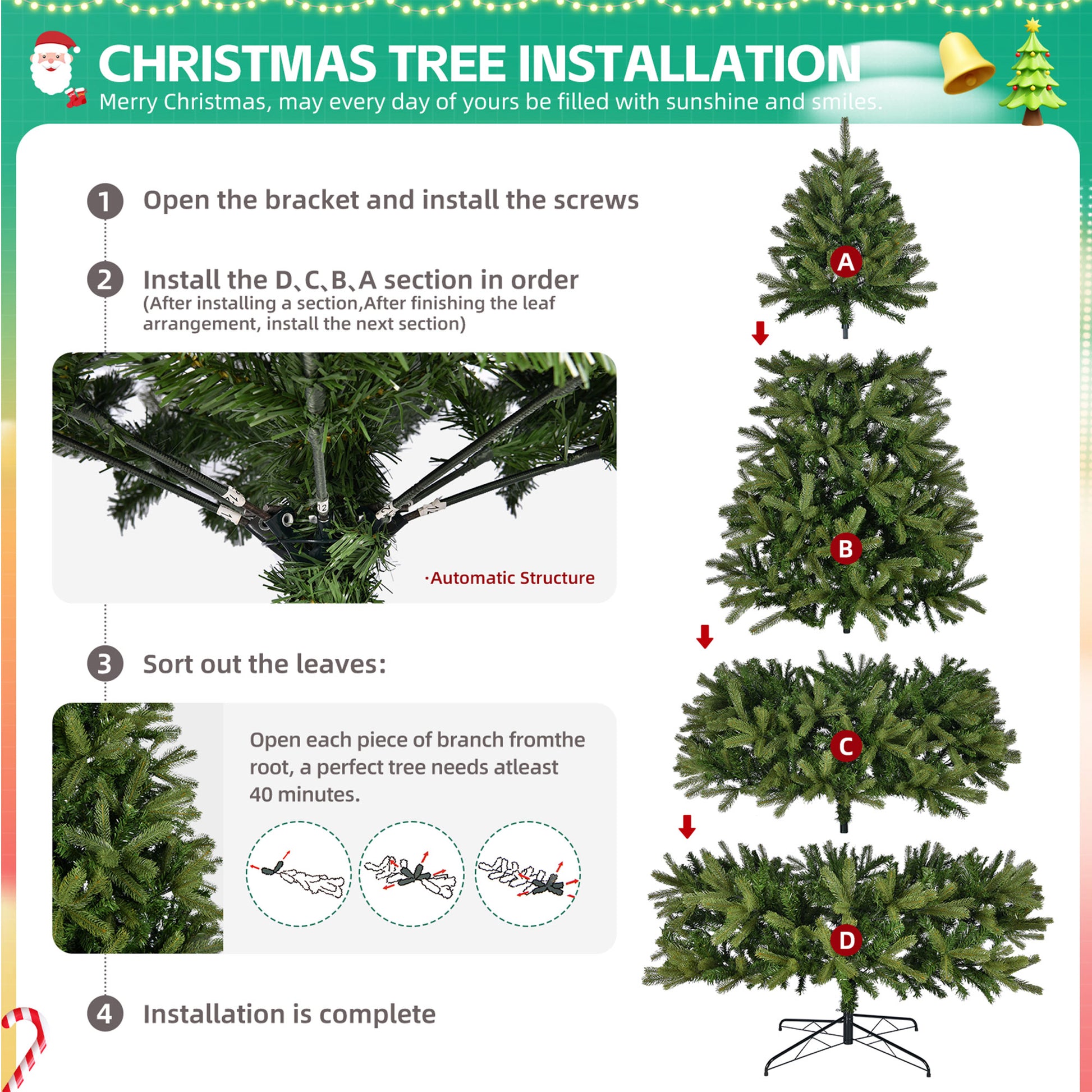 CHRISTMAS TREE INSTALLATION

Merry Christmas, may every day of yours be filled with sunshine and smiles.

1 Open the bracket and install the screws

2 Install the D、C、B、A section in order
(After installing a section,After finishing the leaf arrangement, install the next section)

·Automatic Structure

3 Sort out the leaves:

Open each piece of branch fromthe root, a perfect tree needs atleast 40 minutes.

4 Installation is complete

A

B

C

D