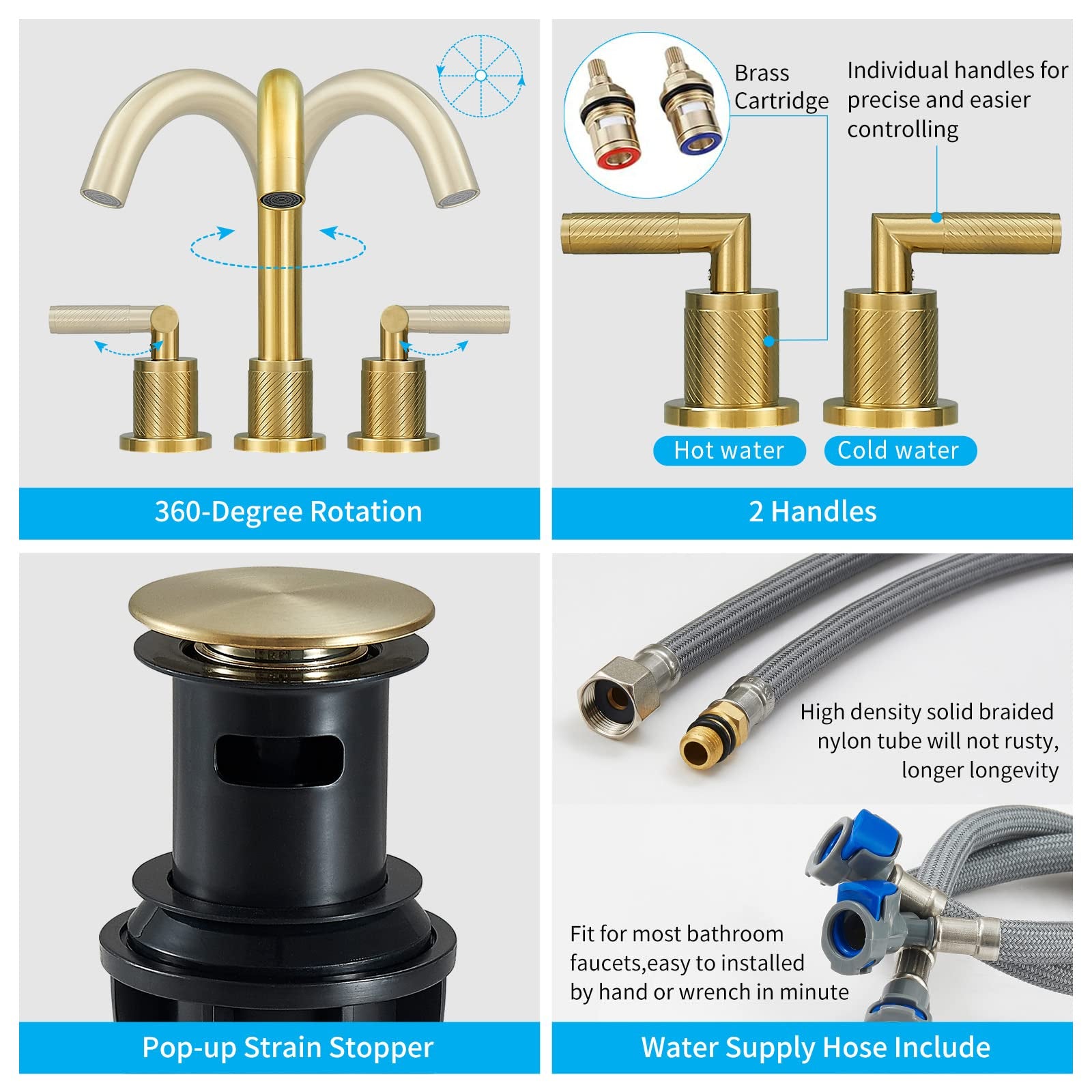 360-Degree Rotation

Brass Cartridge

Individual handles for precise and easier controlling

Hot water

Cold water

2 Handles

Pop-up Strain Stopper

High density solid braided nylon tube will not rusty, longer longevity

Fit for most bathroom faucets,easy to installed by hand or wrench in minute

Water Supply Hose Include