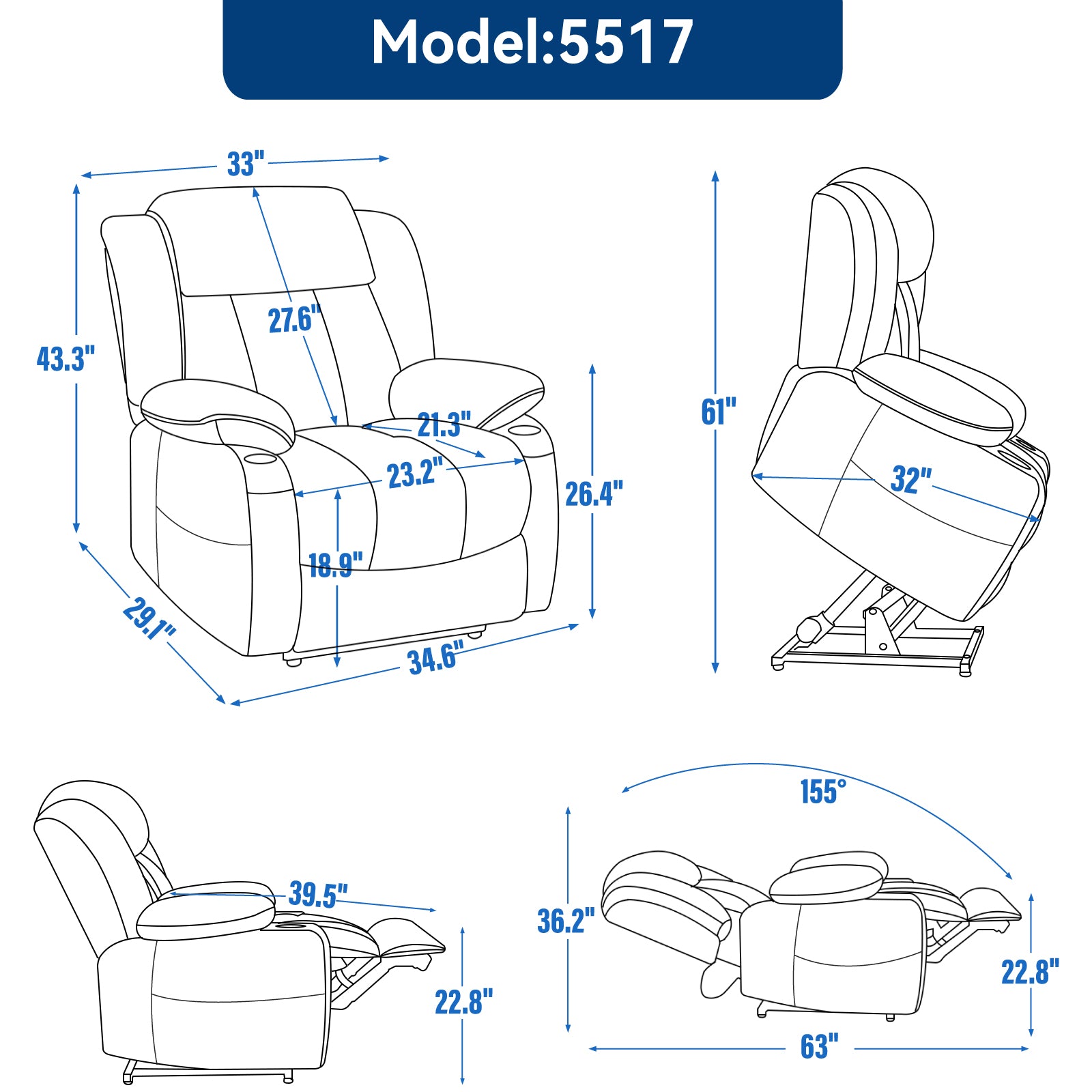 Model:5517

33"

27.6"

43.3"

21.3"

23.2"

26.4"

18.9"

29.1"

34.6"

61"

32"

39.5"

22.8"

155°

36.2"

22.8"

63"