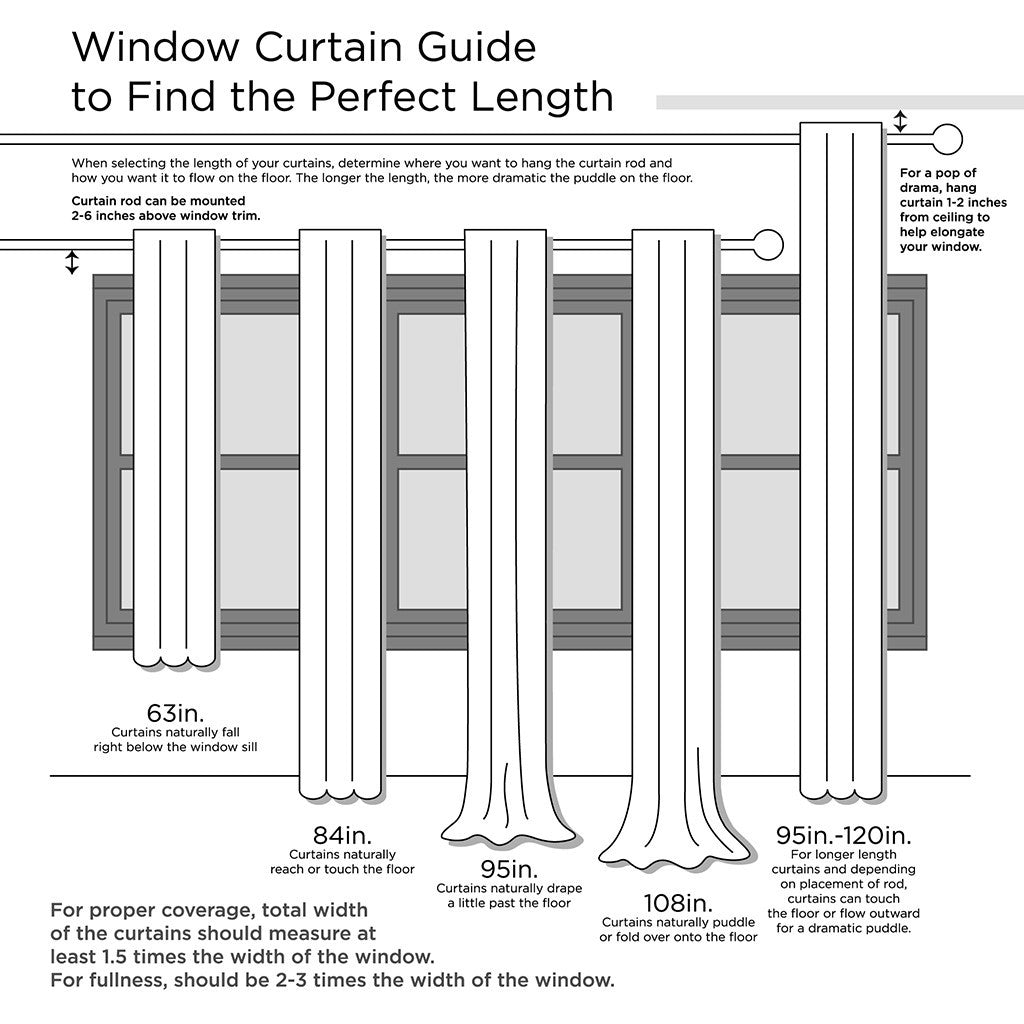 Window Curtain Guide
to Find the Perfect Length

When selecting the length of your curtains, determine where you want to hang the curtain rod and how you want it to flow on the floor. The longer the length, the more dramatic the puddle on the floor.

Curtain rod can be mounted 2-6 inches above window trim.

For a pop of drama, hang curtain 1-2 inches from ceiling to help elongate your window.

63in.
Curtains naturally fall right below the window sill

84in.
Curtains naturally reach or touch the floor

95in.
Curtains naturally drape a little past the floor

108in.
Curtains naturally puddle or fold over onto the floor

95in.-120in.
For longer length curtains and depending on placement of rod, curtains can touch the floor or flow outward for a dramatic puddle.

For proper coverage, total width of the curtains should measure at least 1.5 times the width of the window.
For fullness, should be 2-3 times the width of the window.