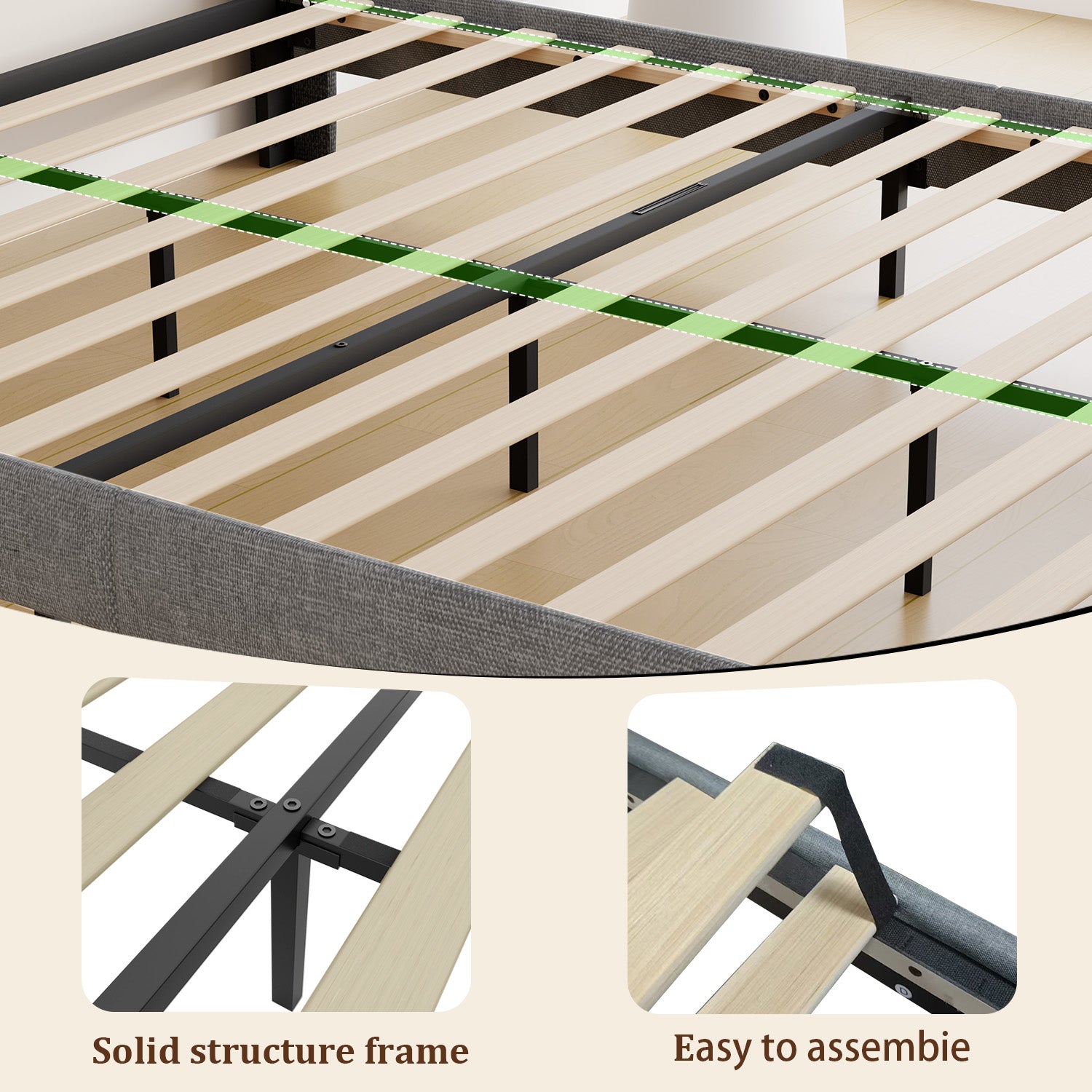 Solid structure frame

Easy to assembie