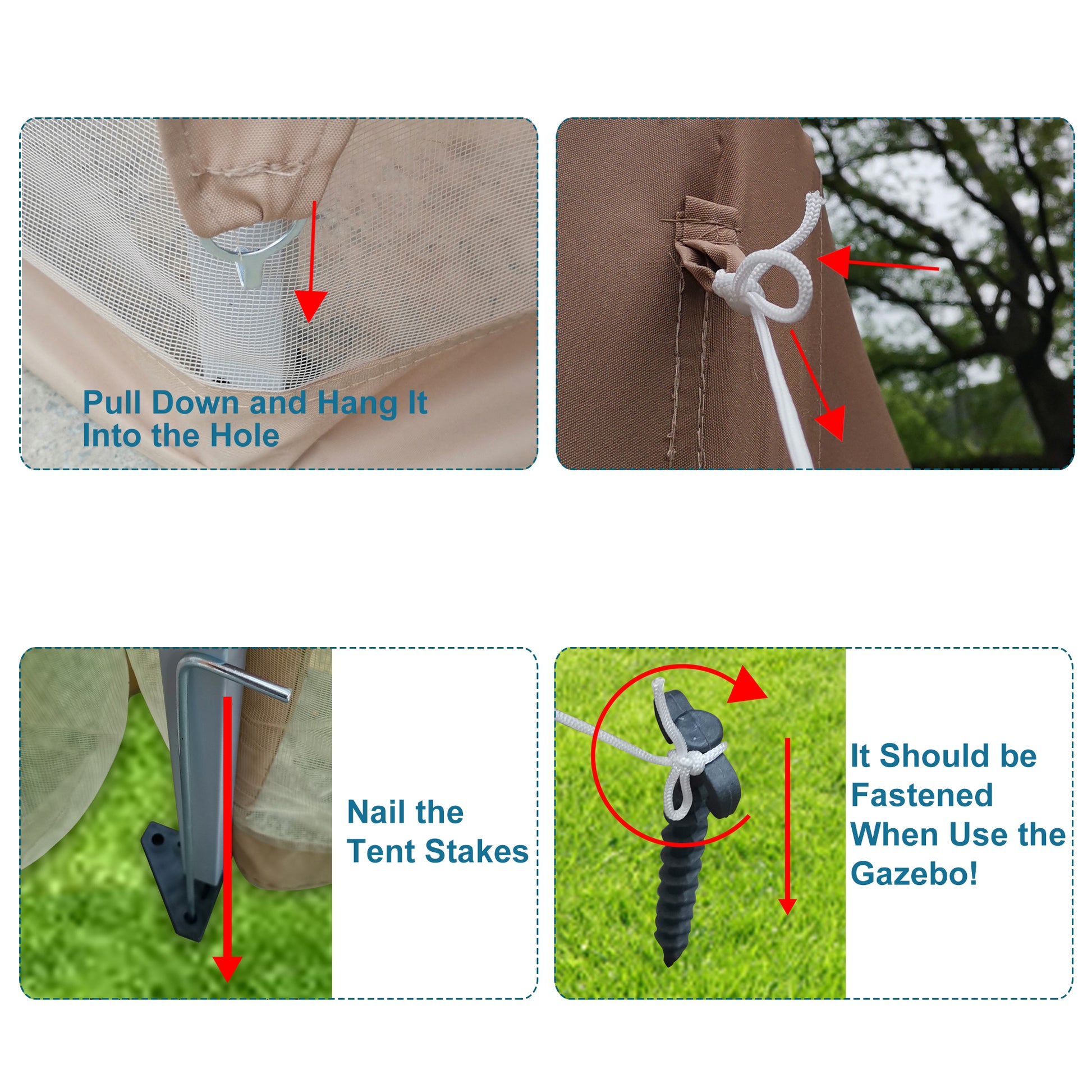 Pull Down and Hang It Into the Hole

Nail the Tent Stakes

It Should be Fastened When Use the Gazebo!