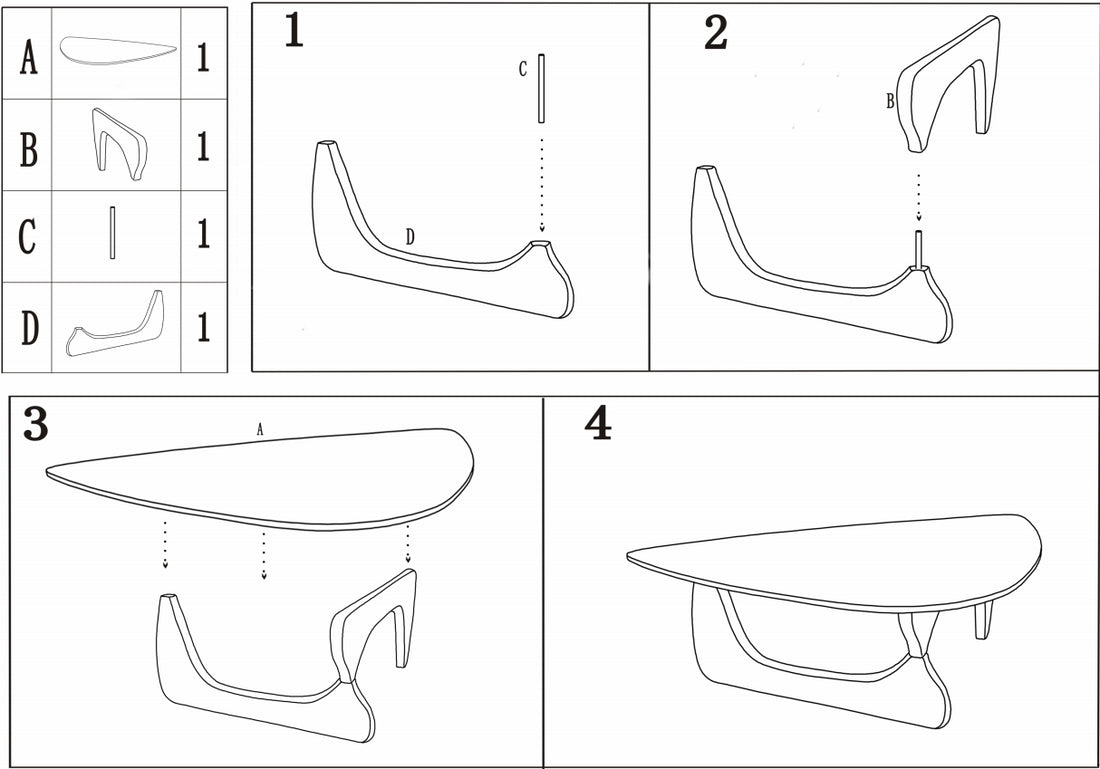 | A | | 1 |
|---|---|---|
| B | | 1 |
| C | | 1 |
| D | | 1 |

1

C

D

2

B

3

A

4