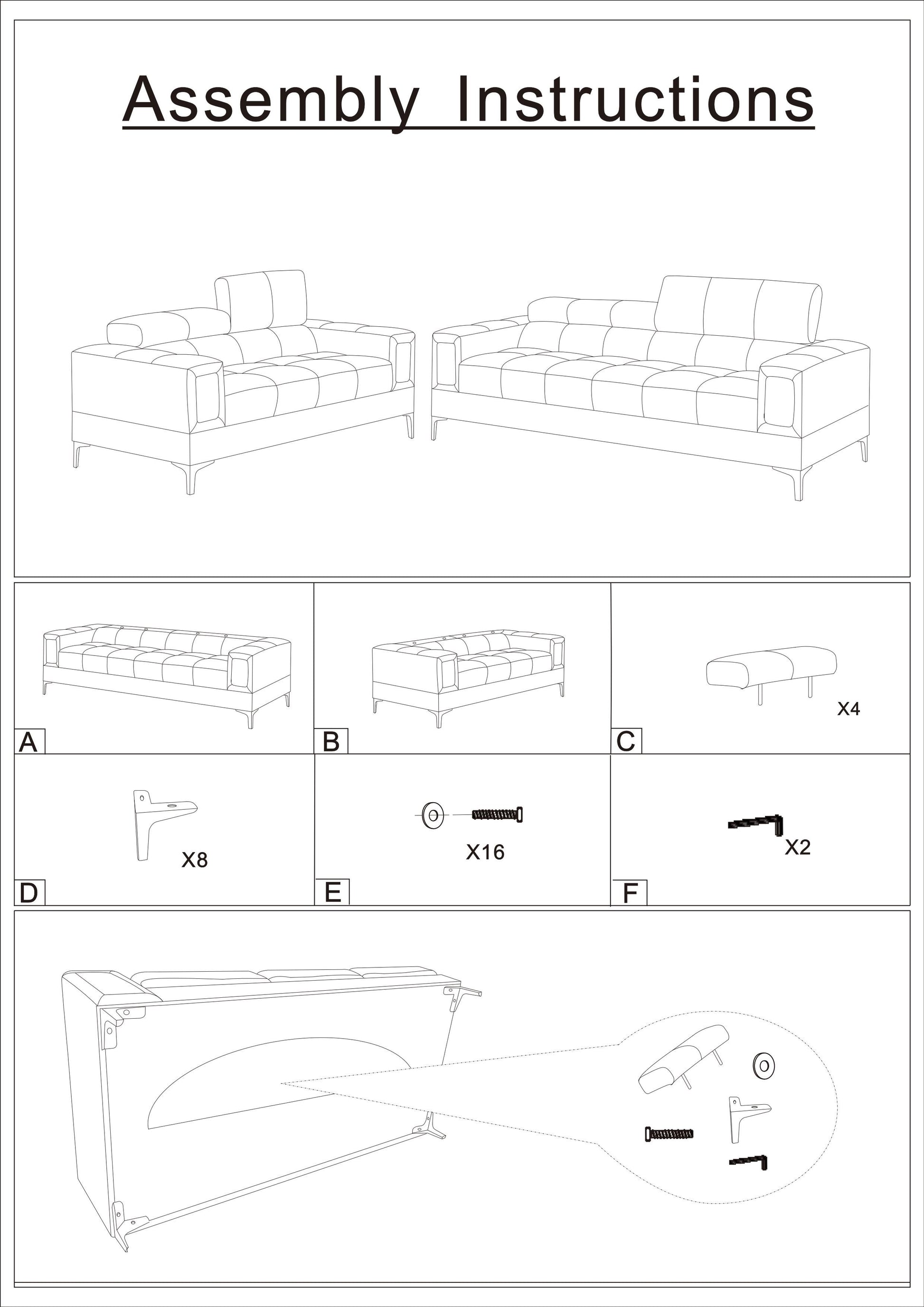 Assembly Instructions

A

B

X4

C

X8

D

X16

E

X2

F