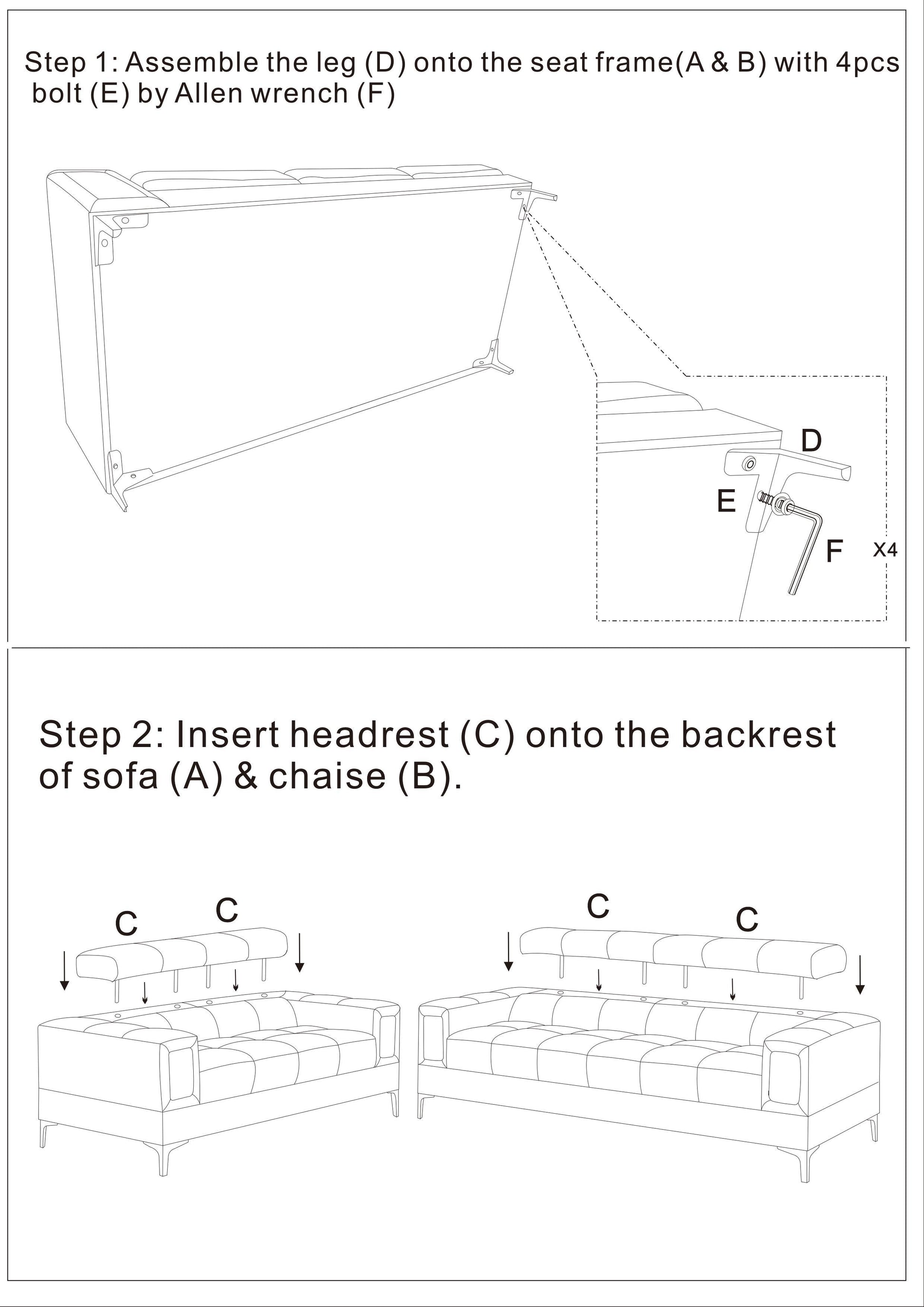 Step 1: Assemble the leg (D) onto the seat frame(A & B) with 4pcs bolt (E) by Allen wrench (F)

D

E

F

X4

Step 2: Insert headrest (C) onto the backrest of sofa (A) & chaise (B).

C

C

C

C