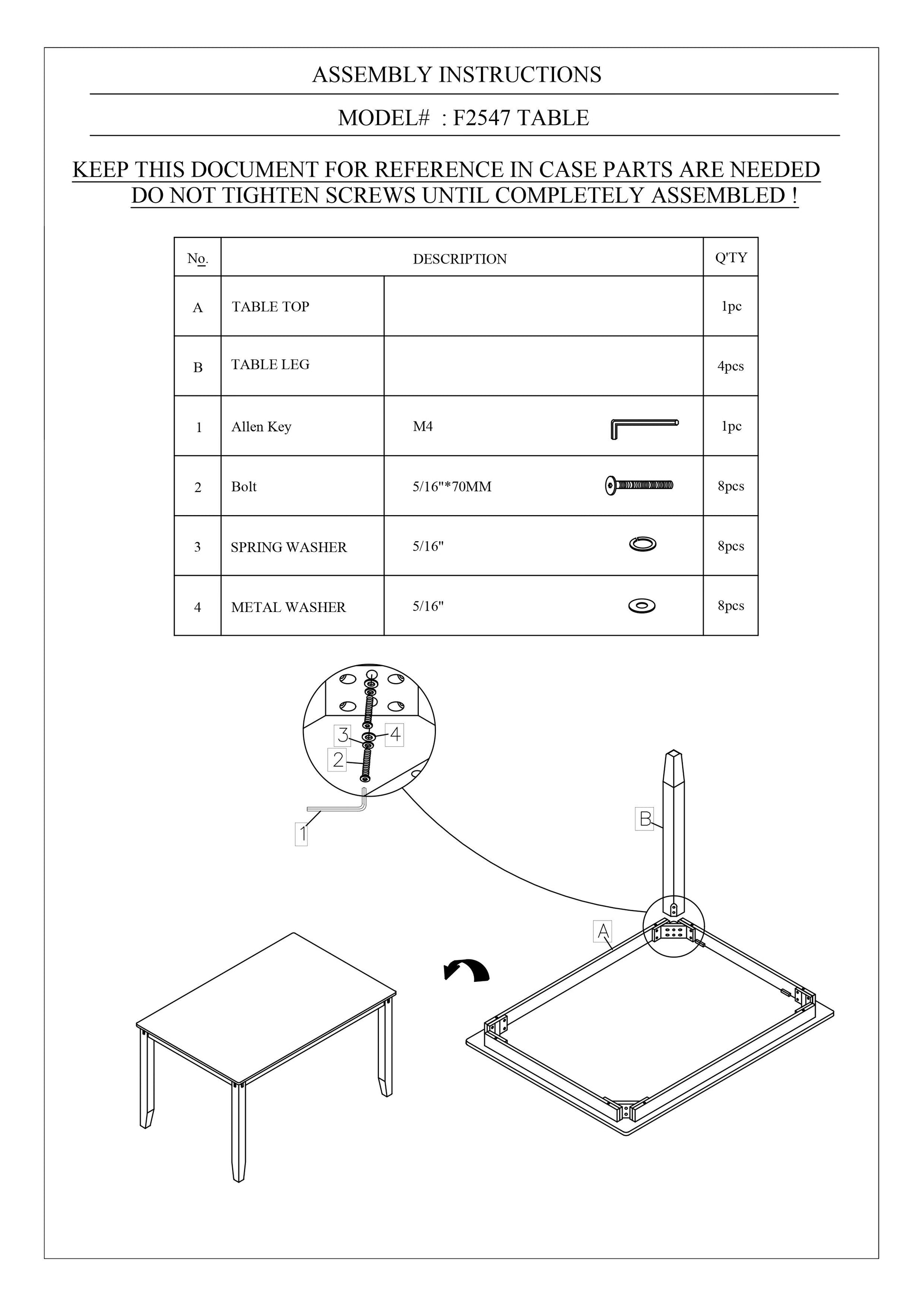 ASSEMBLY INSTRUCTIONS

MODEL# : F2547 TABLE

KEEP THIS DOCUMENT FOR REFERENCE IN CASE PARTS ARE NEEDED
DO NOT TIGHTEN SCREWS UNTIL COMPLETELY ASSEMBLED !

| No. | DESCRIPTION | | Q'TY |
|---|---|---|---|
| A | TABLE TOP | | 1pc |
| B | TABLE LEG | | 4pcs |
| 1 | Allen Key | M4 | 1pc |
| 2 | Bolt | 5/16"*70MM | 8pcs |
| 3 | SPRING WASHER | 5/16" | 8pcs |
| 4 | METAL WASHER | 5/16" | 8pcs |

3
4
2
1
B
A