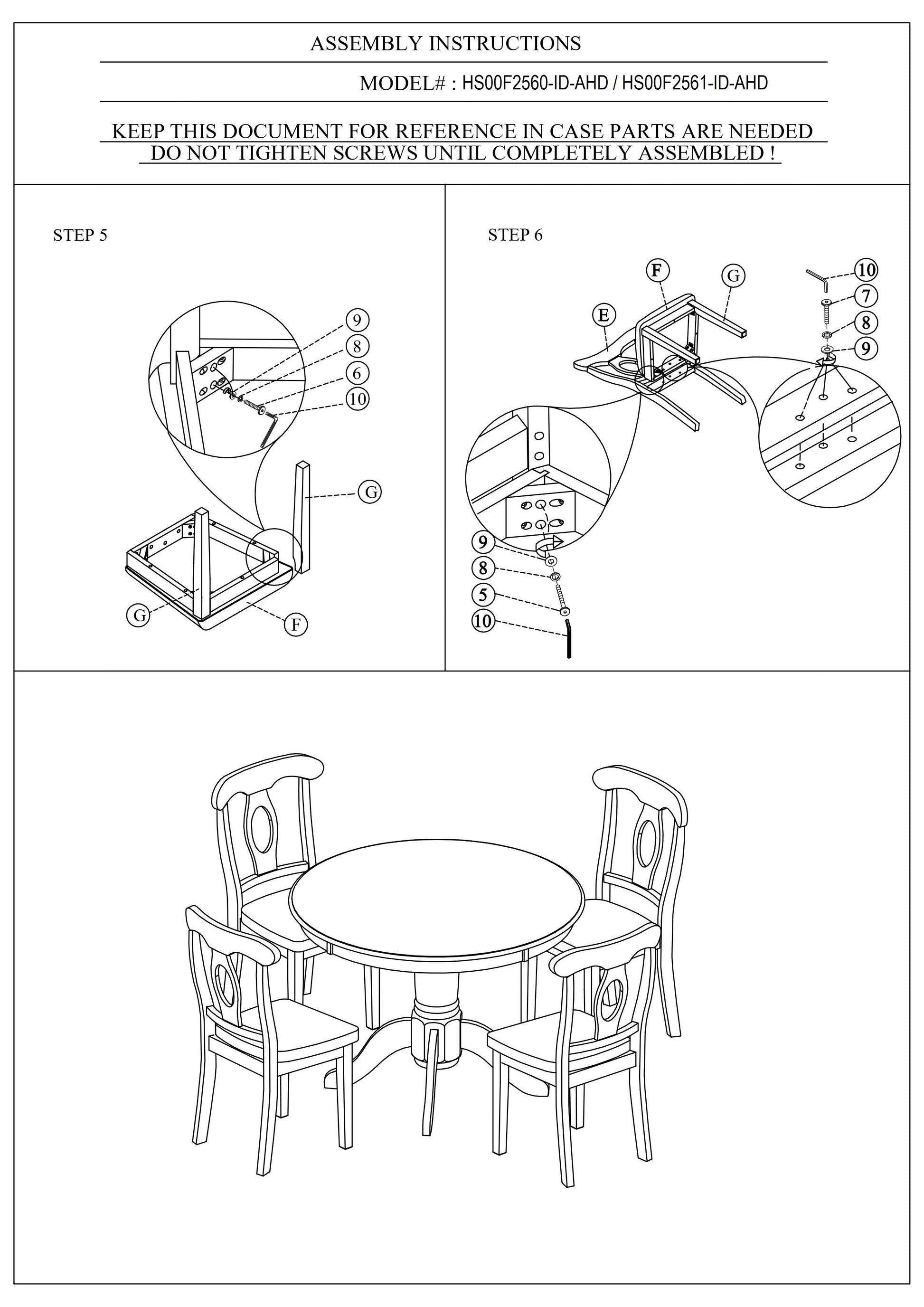 ASSEMBLY INSTRUCTIONS

MODEL# : HS00F2560-ID-AHD / HS00F2561-ID-AHD

KEEP THIS DOCUMENT FOR REFERENCE IN CASE PARTS ARE NEEDED
DO NOT TIGHTEN SCREWS UNTIL COMPLETELY ASSEMBLED !

STEP 5

9
8
6
10
G
G
F

STEP 6

F
G
E
10
7
8
9
9
8
5
10