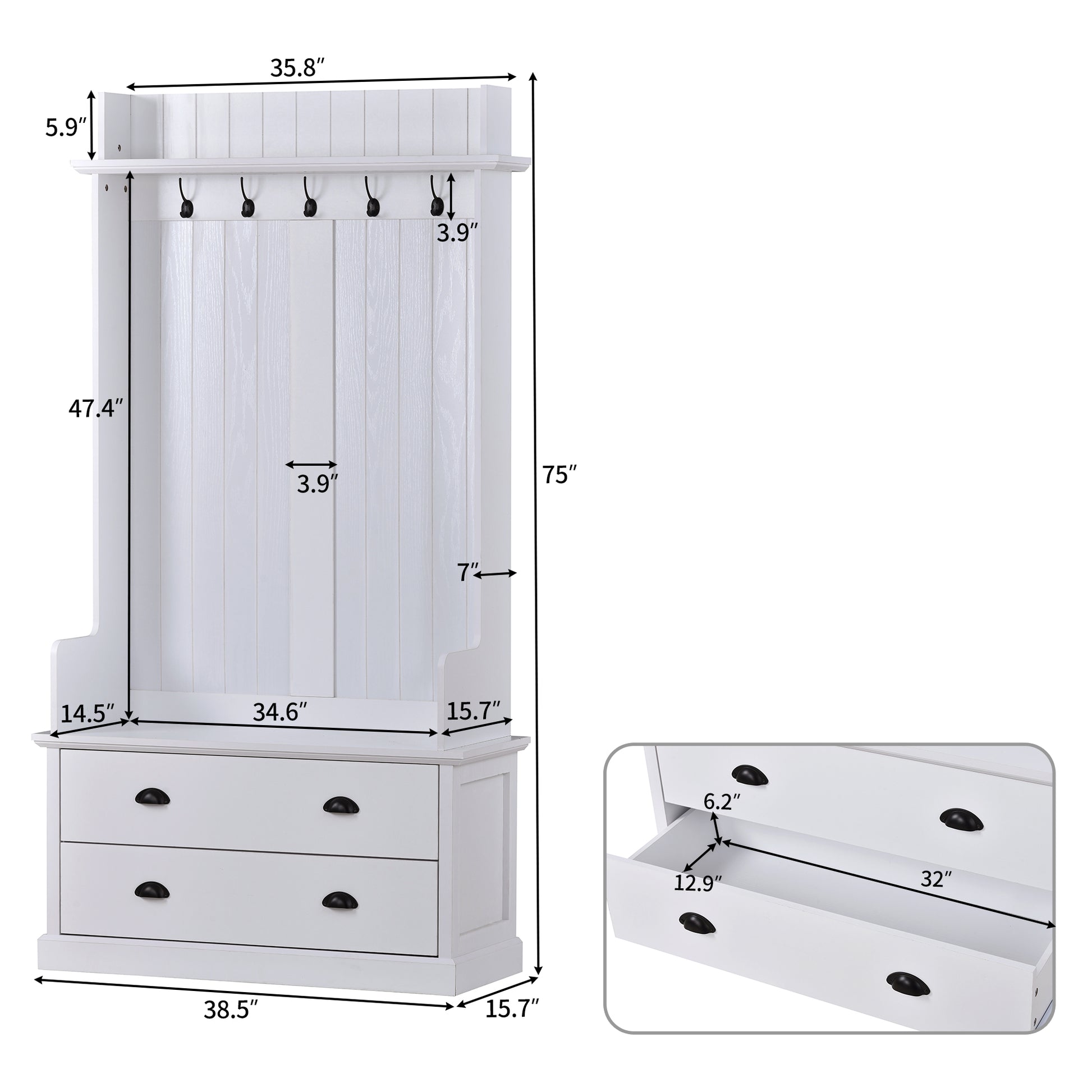 35.8″

5.9″

3.9″

47.4″

3.9″

75″

7″

14.5″

34.6″

15.7″

38.5″

15.7″

6.2″

12.9″

32″