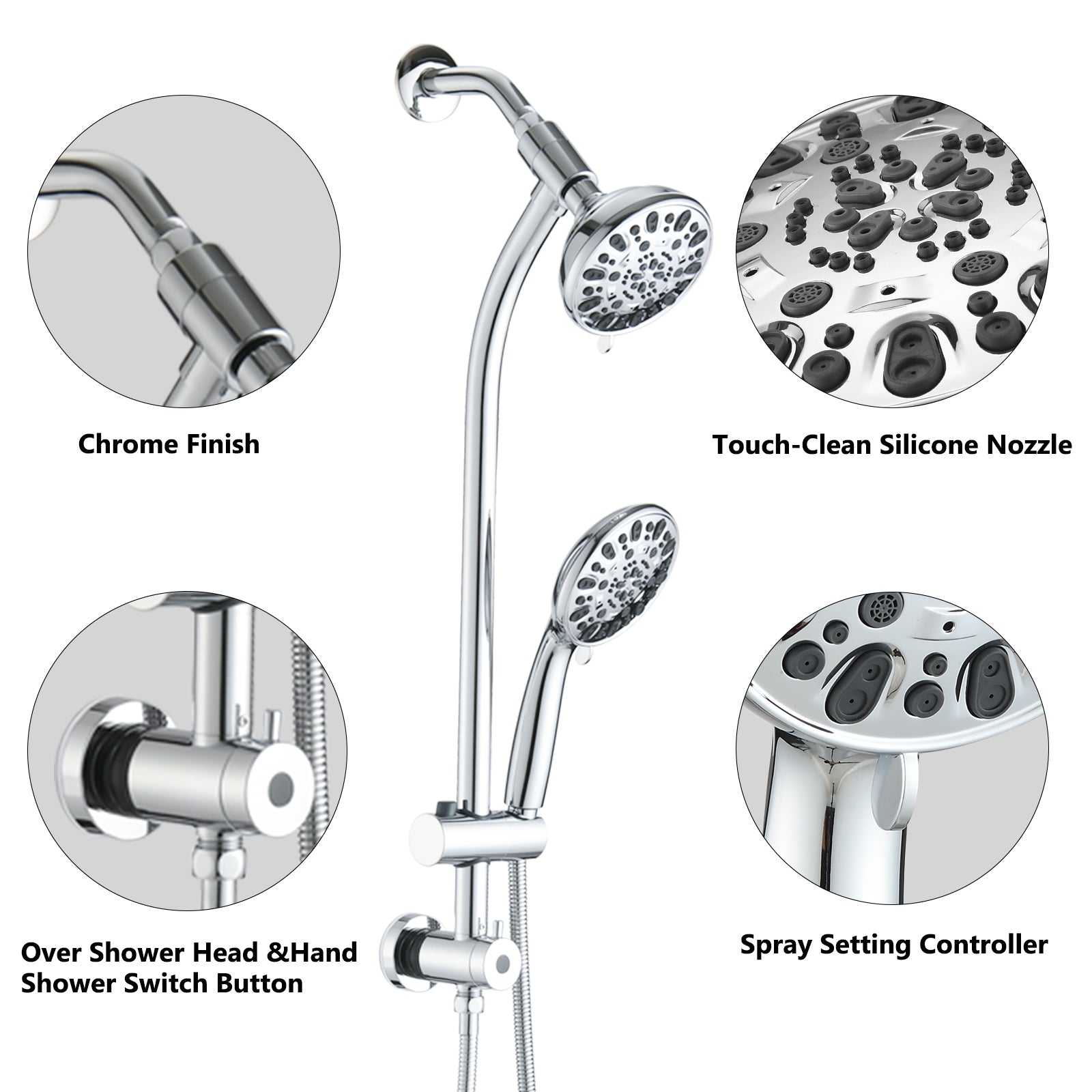 Chrome Finish

Touch-Clean Silicone Nozzle

Over Shower Head &Hand Shower Switch Button

Spray Setting Controller