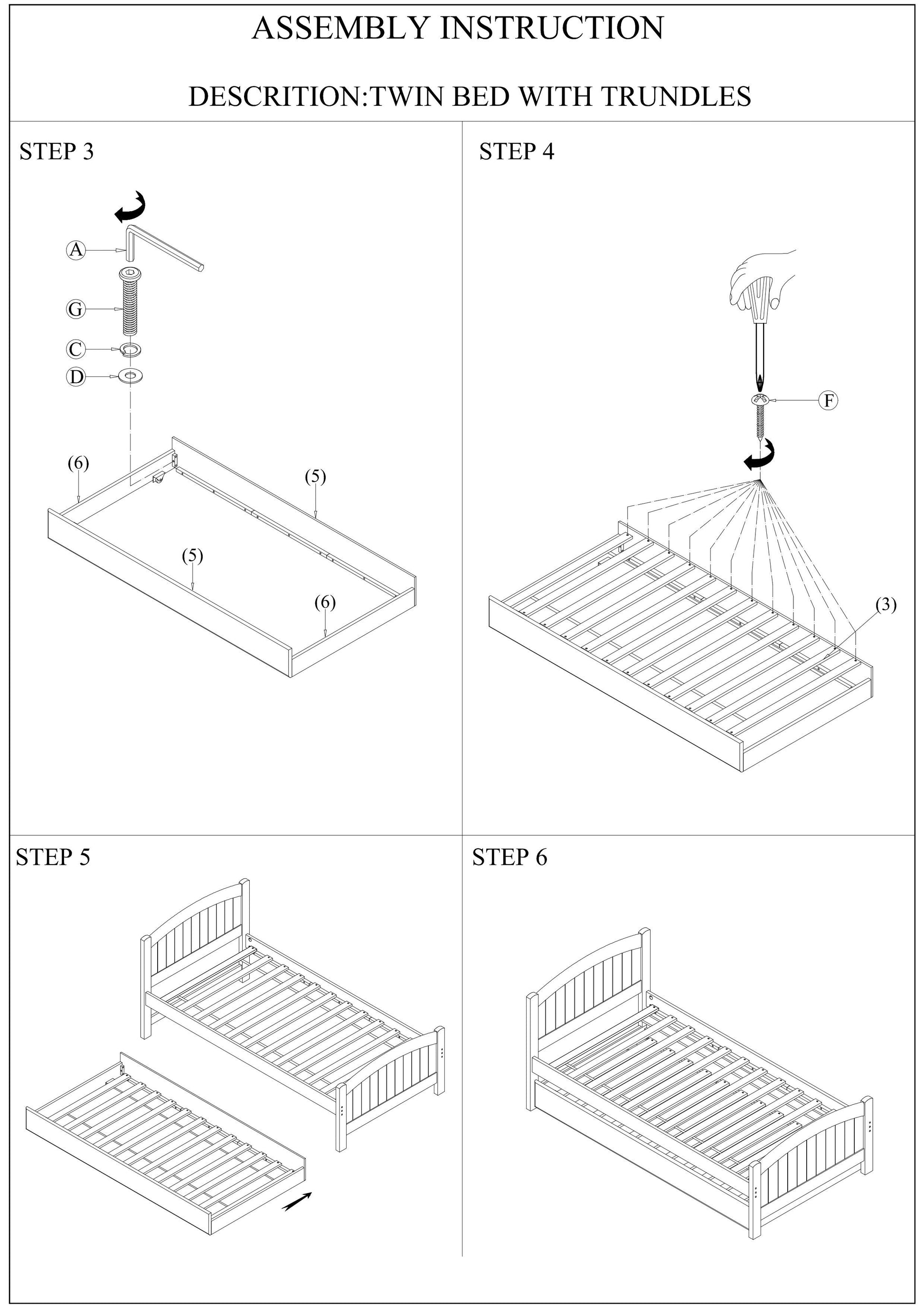 ASSEMBLY INSTRUCTION

DESCRITION:TWIN BED WITH TRUNDLES

STEP 3

A

G

C

D

(6)

(5)

(5)

(6)

STEP 4

F

(3)

STEP 5

STEP 6