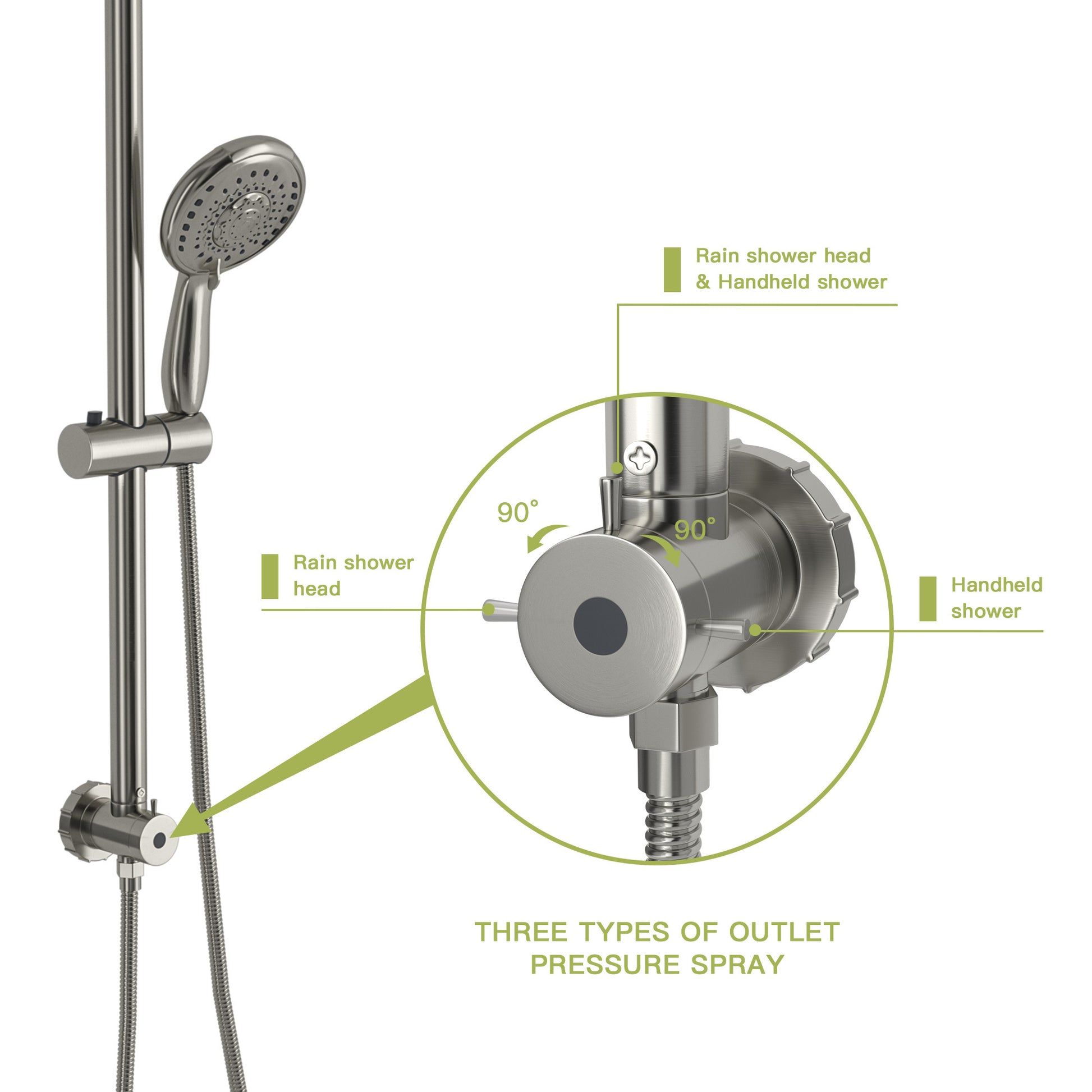 Rain shower head & Handheld shower

90°

90°

Rain shower head

Handheld shower

THREE TYPES OF OUTLET PRESSURE SPRAY