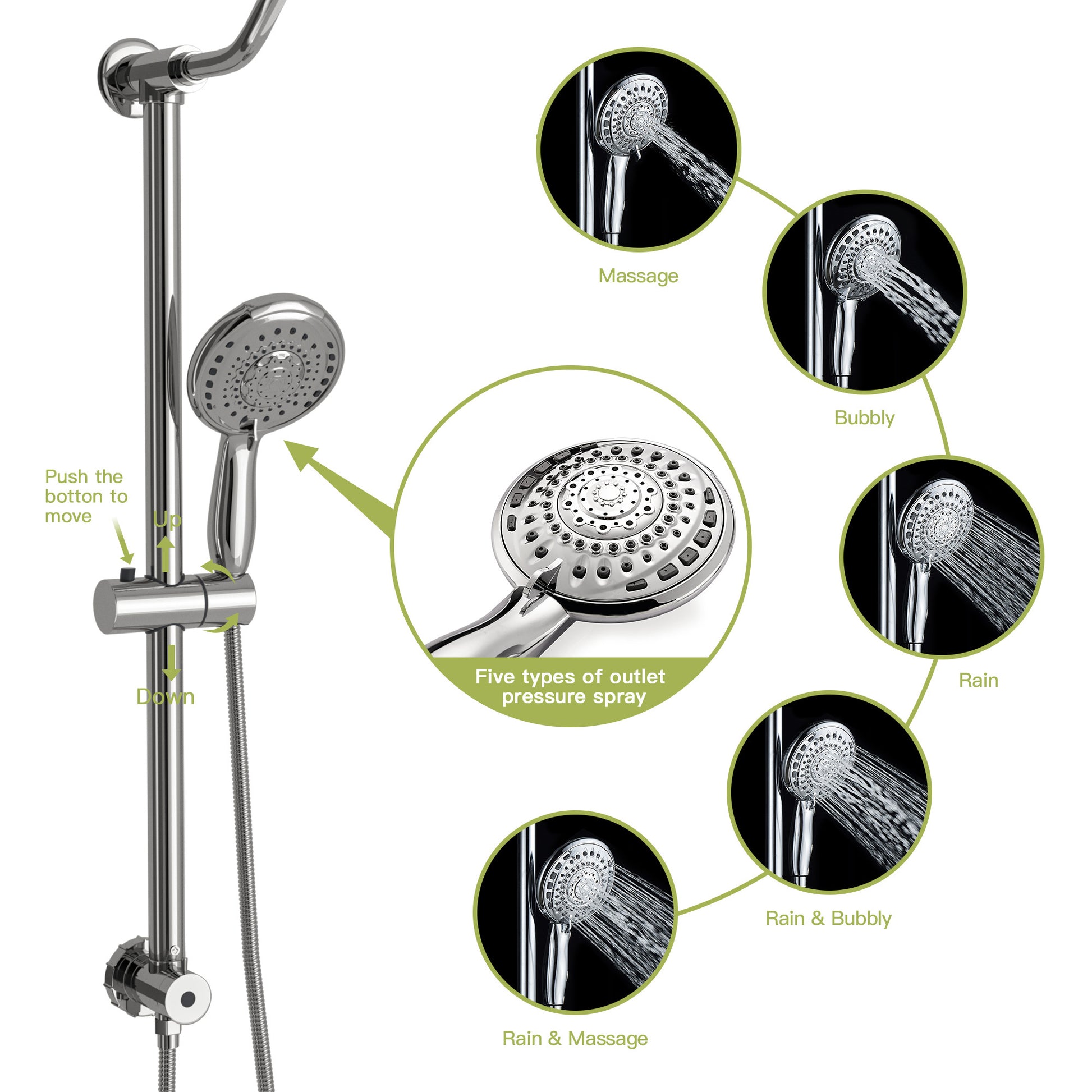 Push the botton to move

Up

Down

Five types of outlet pressure spray

Massage

Bubbly

Rain

Rain & Bubbly

Rain & Massage