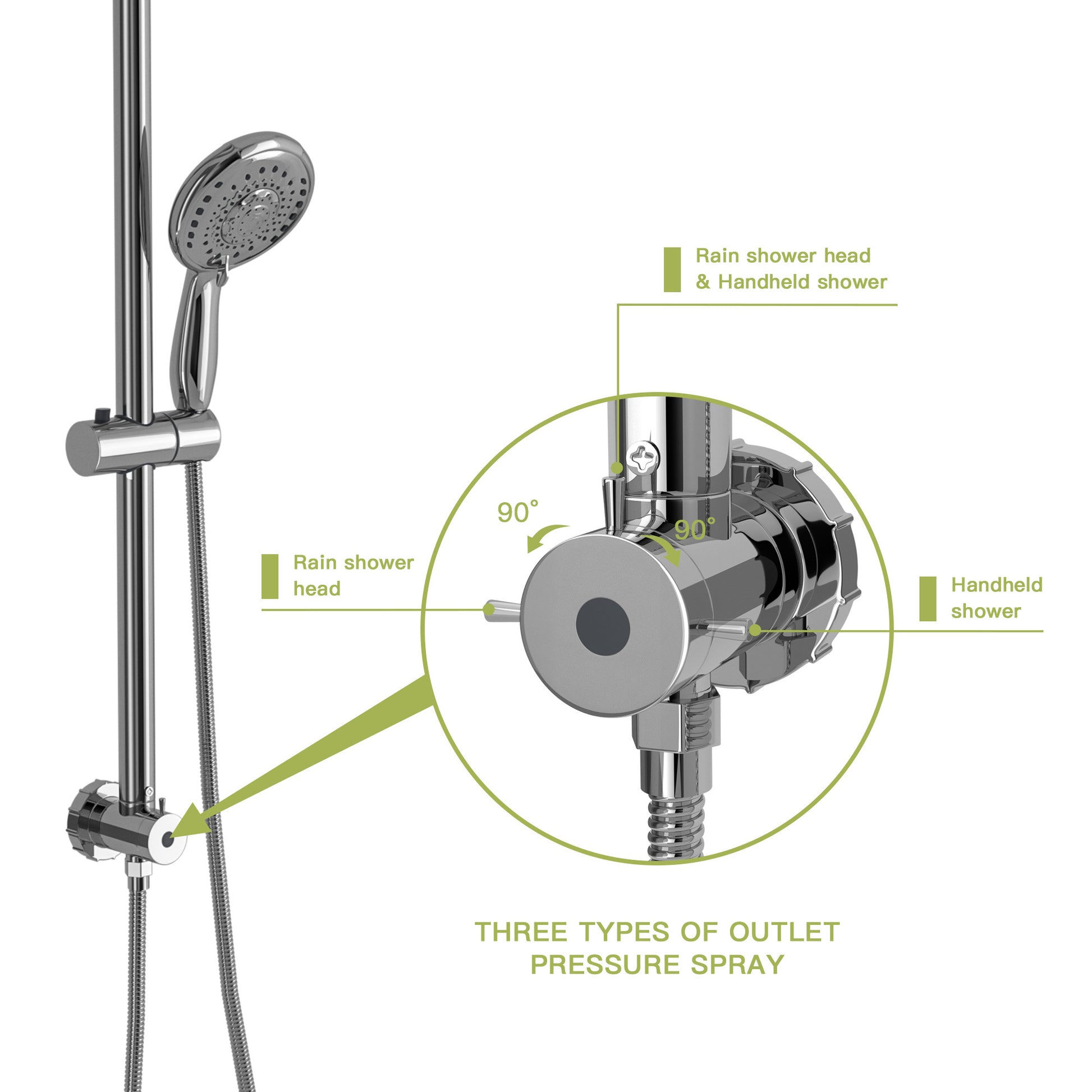 Rain shower head
& Handheld shower

90°

90°

Rain shower head

Handheld shower

THREE TYPES OF OUTLET
PRESSURE SPRAY