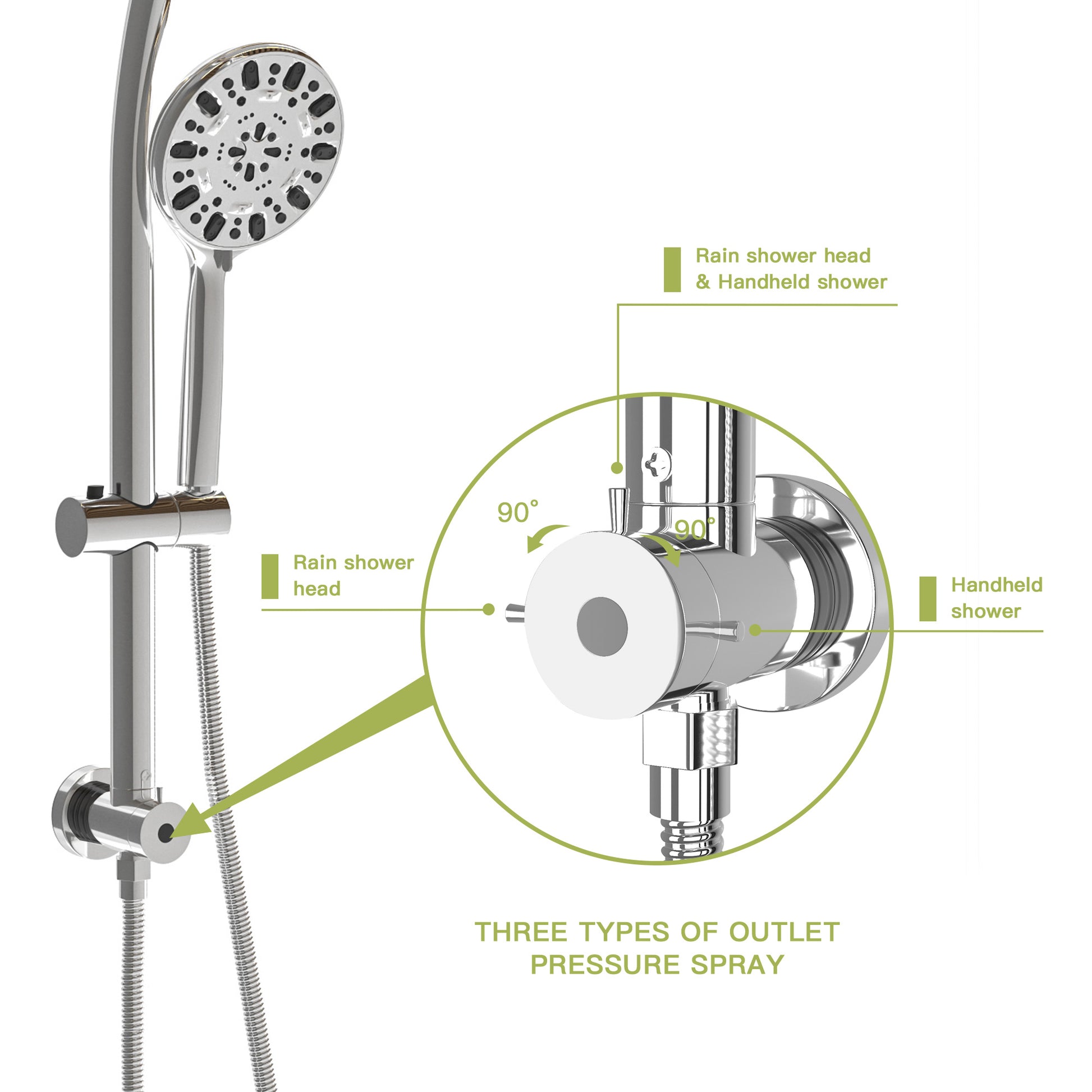 Rain shower head
& Handheld shower

90°

90°

Rain shower head

Handheld shower

THREE TYPES OF OUTLET PRESSURE SPRAY