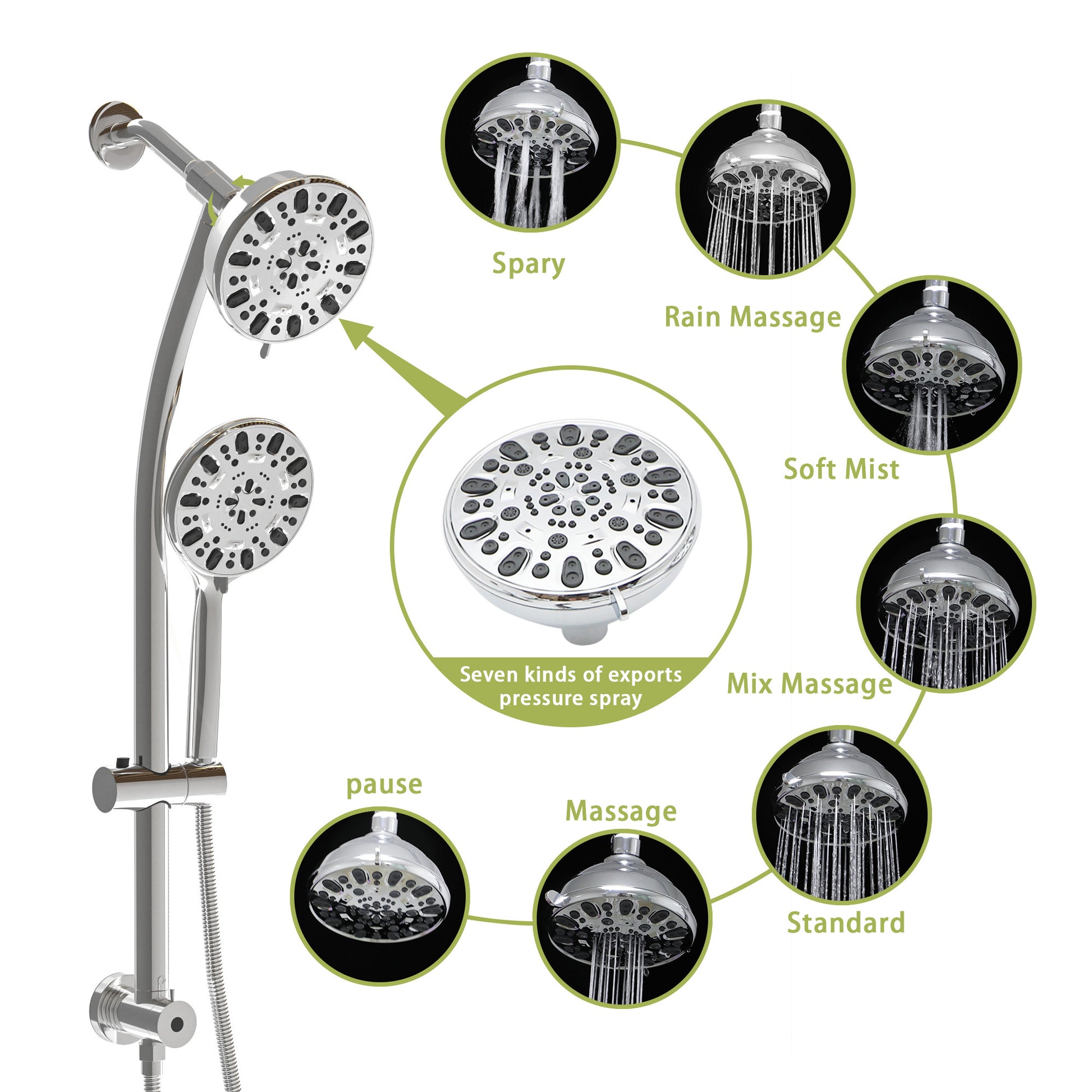 Spary

Rain Massage

Soft Mist

Seven kinds of exports pressure spray

Mix Massage

pause

Massage

Standard