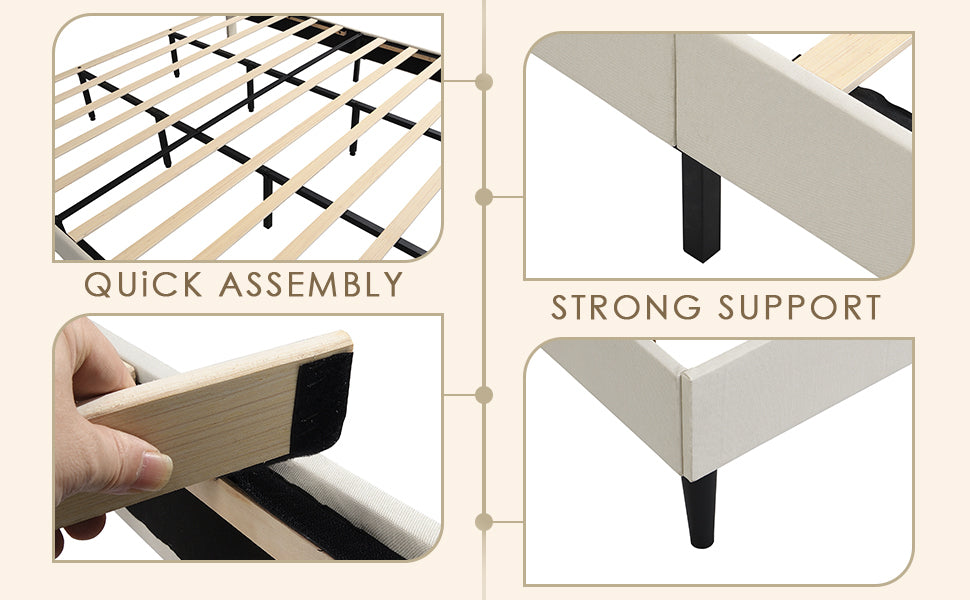 QUiCK ASSEMBLY

STRONG SUPPORT