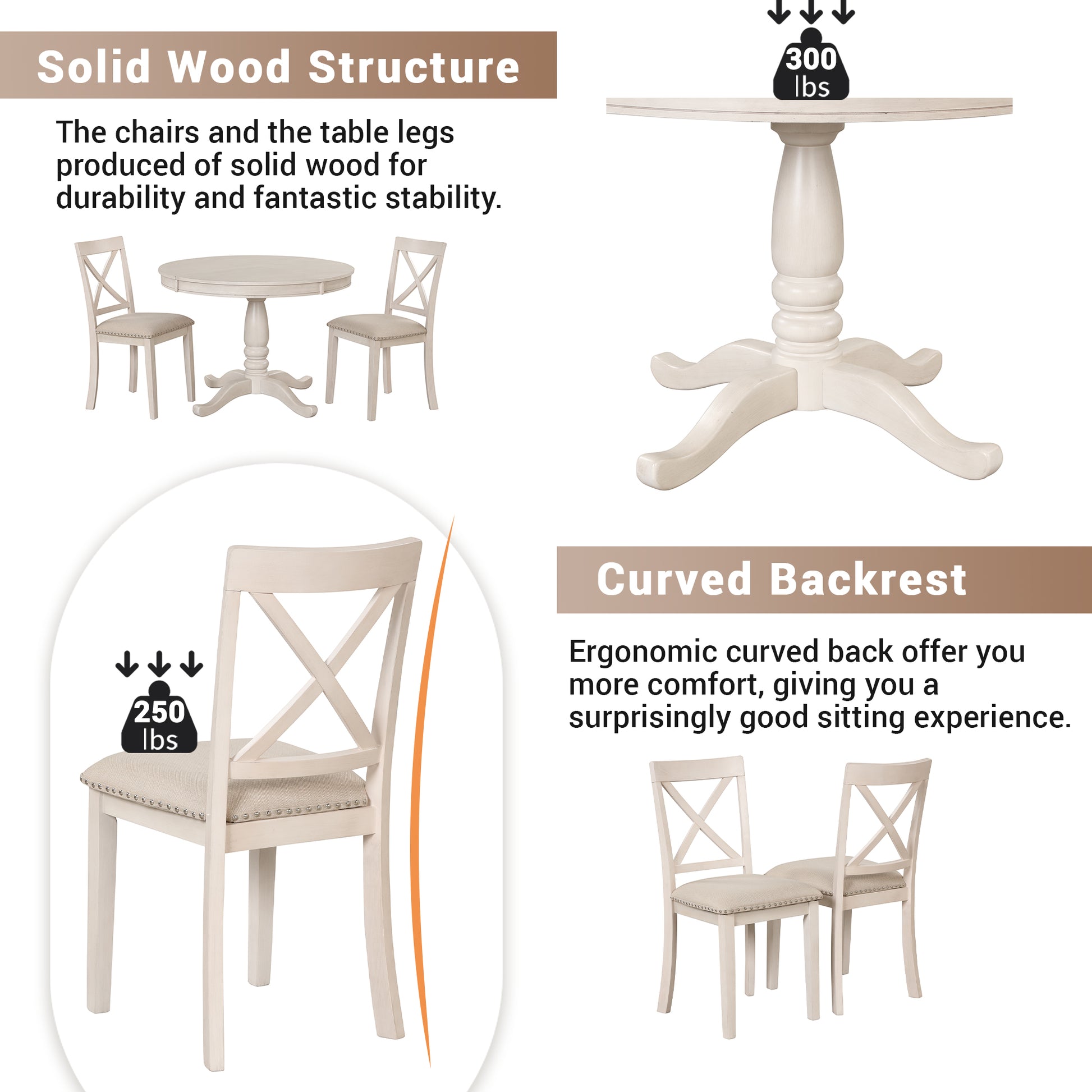 Solid Wood Structure

The chairs and the table legs produced of solid wood for durability and fantastic stability.

300 lbs

250 lbs

Curved Backrest

Ergonomic curved back offer you more comfort, giving you a surprisingly good sitting experience.