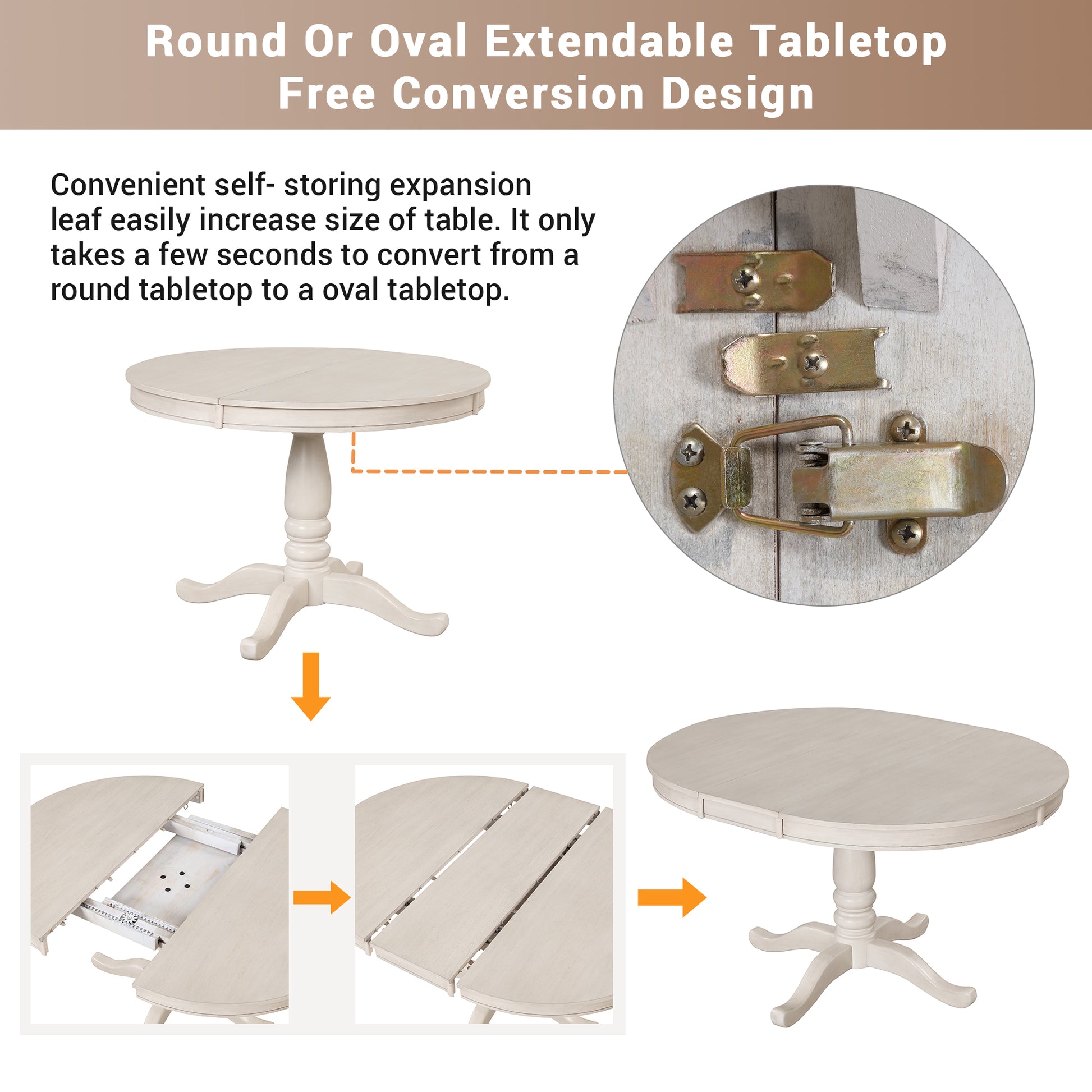 Round Or Oval Extendable Tabletop
Free Conversion Design

Convenient self- storing expansion leaf easily increase size of table. It only takes a few seconds to convert from a round tabletop to a oval tabletop.