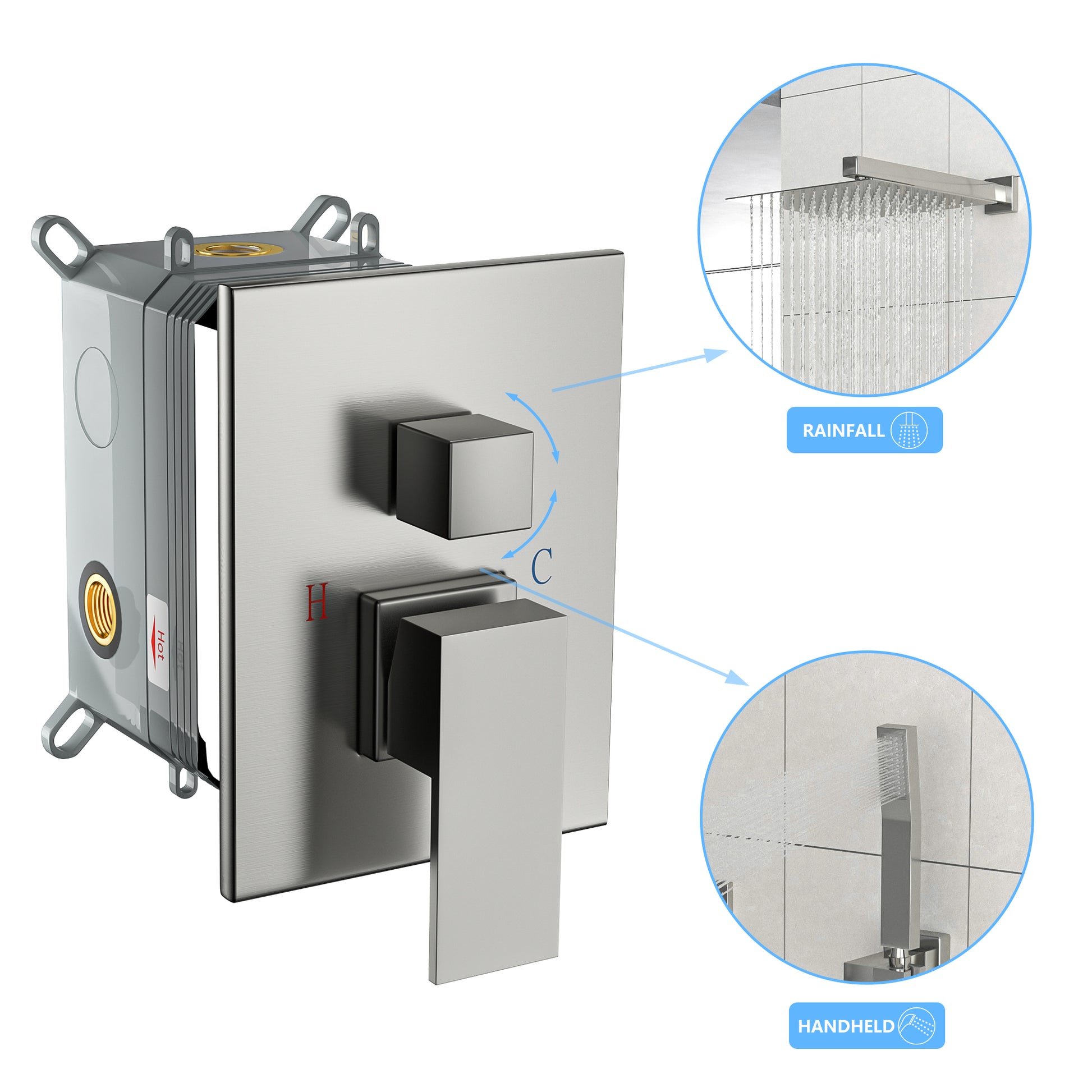 Hot

H

C

RAINFALL

HANDHELD