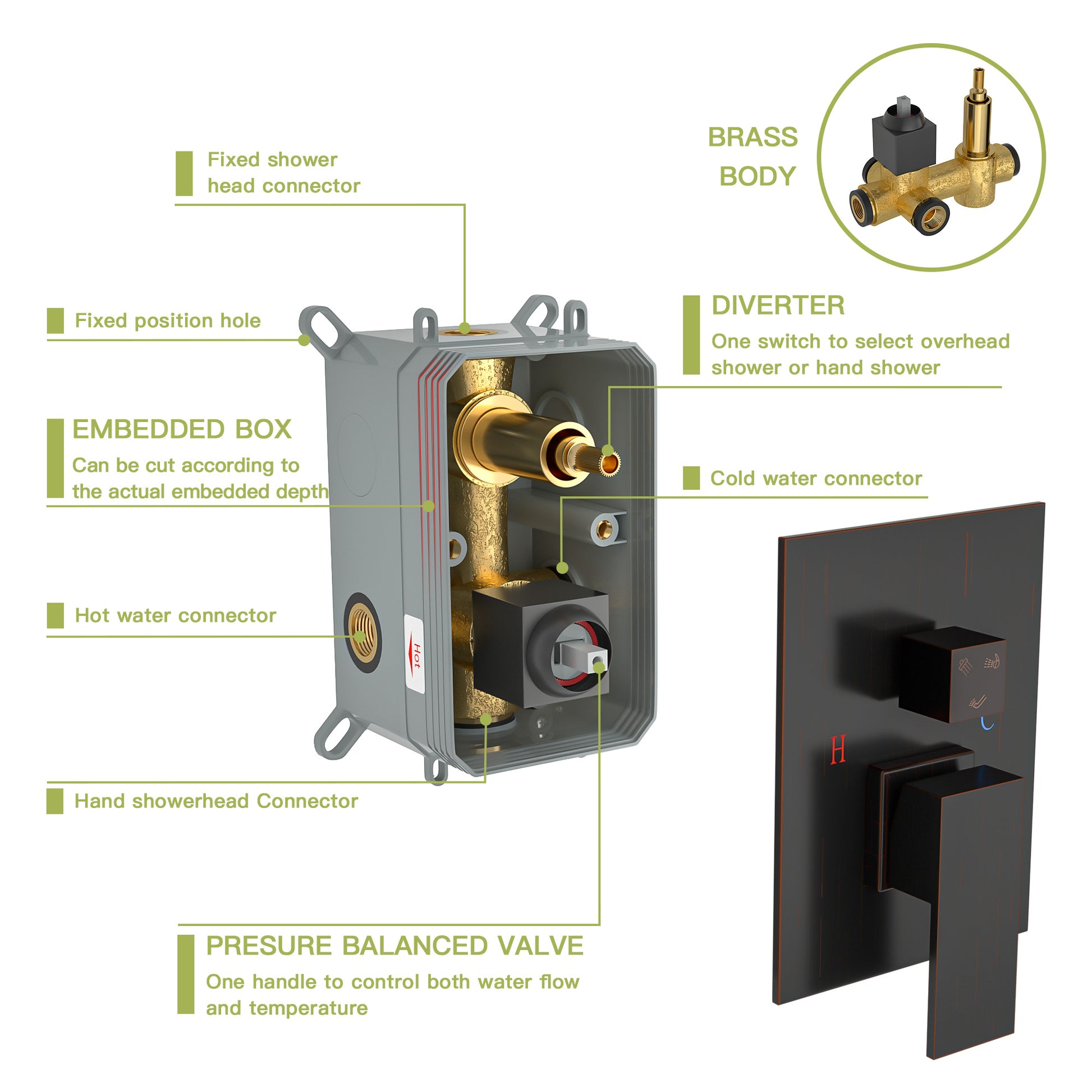 Fixed shower head connector

BRASS BODY

Fixed position hole

DIVERTER
One switch to select overhead shower or hand shower

EMBEDDED BOX
Can be cut according to the actual embedded depth

Cold water connector

Hot water connector

Hot

H

Hand showerhead Connector

PRESURE BALANCED VALVE
One handle to control both water flow and temperature