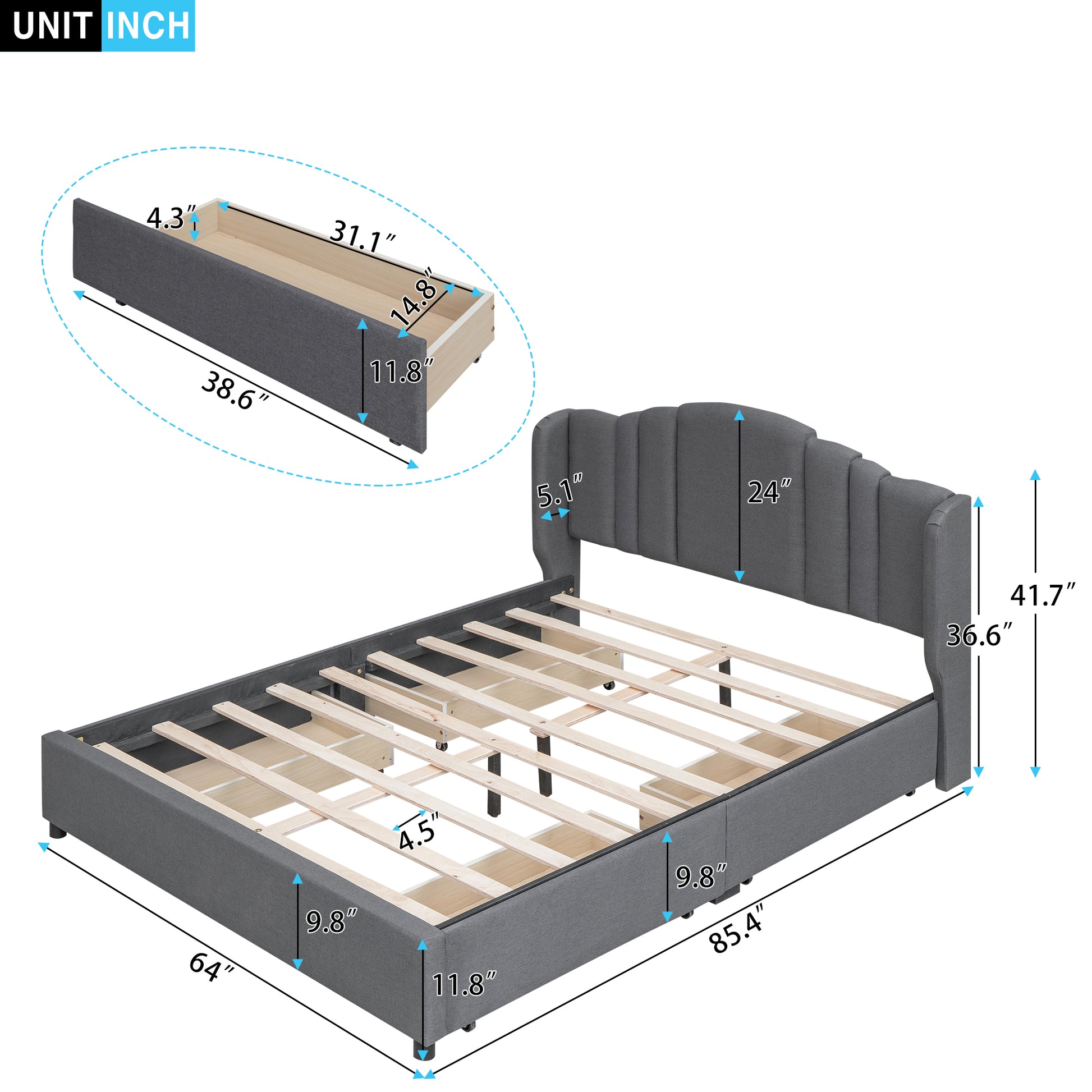 UNIT INCH

4.3″
31.1″
14.8″
11.8″
38.6″

5.1″
24″
41.7″
36.6″
4.5″
9.8″
9.8″
85.4″
64″
11.8″