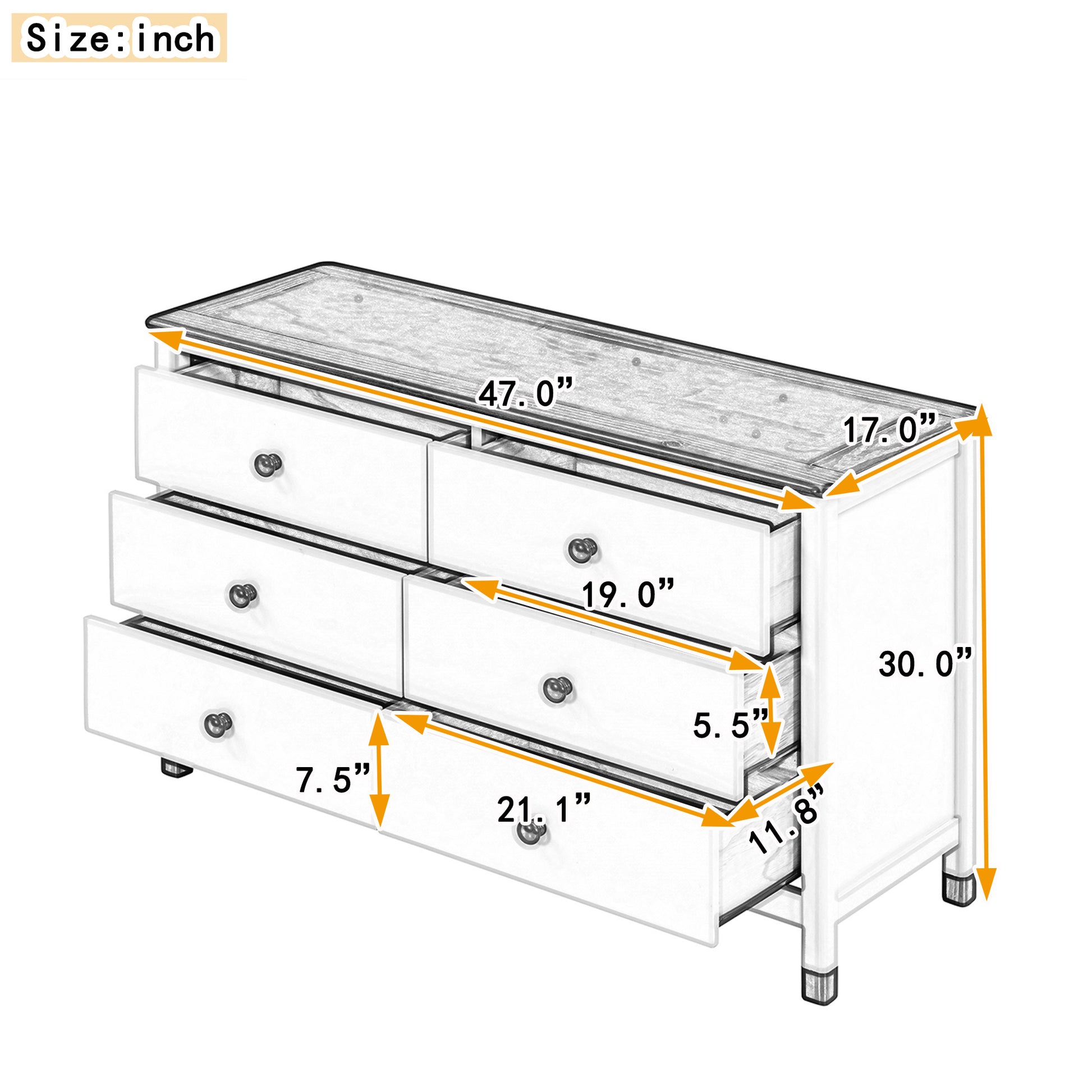 Size:inch

47. 0”

17. 0”

19. 0”

30. 0”

5. 5”

7. 5”

21. 1”

11. 8”