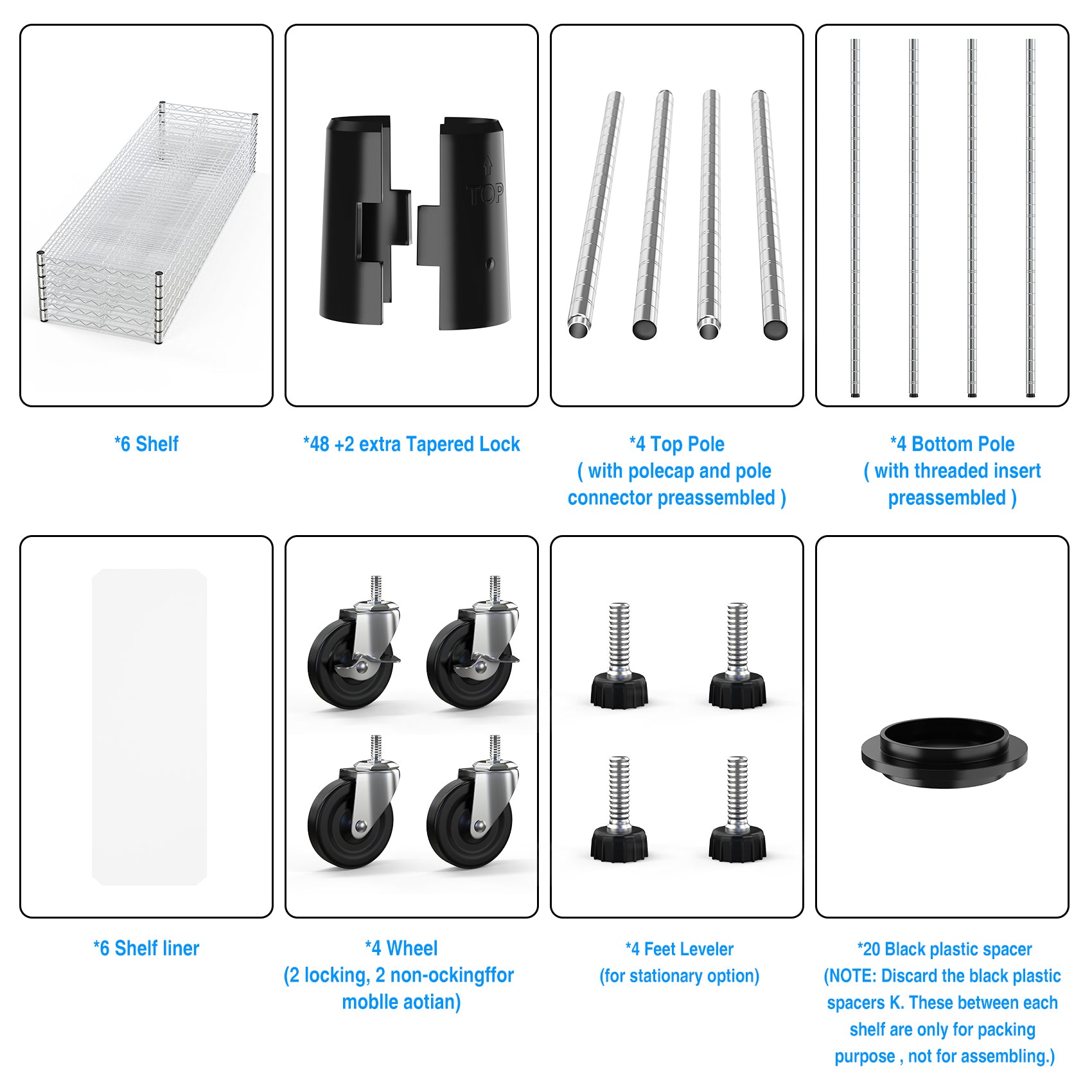 TOP

*6 Shelf

*48 +2 extra Tapered Lock

*4 Top Pole
( with polecap and pole connector preassembled )

*4 Bottom Pole
( with threaded insert preassembled )

*6 Shelf liner

*4 Wheel
(2 locking, 2 non-ockingffor moblle aotian)

*4 Feet Leveler
(for stationary option)

*20 Black plastic spacer
(NOTE: Discard the black plastic spacers K. These between each shelf are only for packing purpose , not for assembling.)