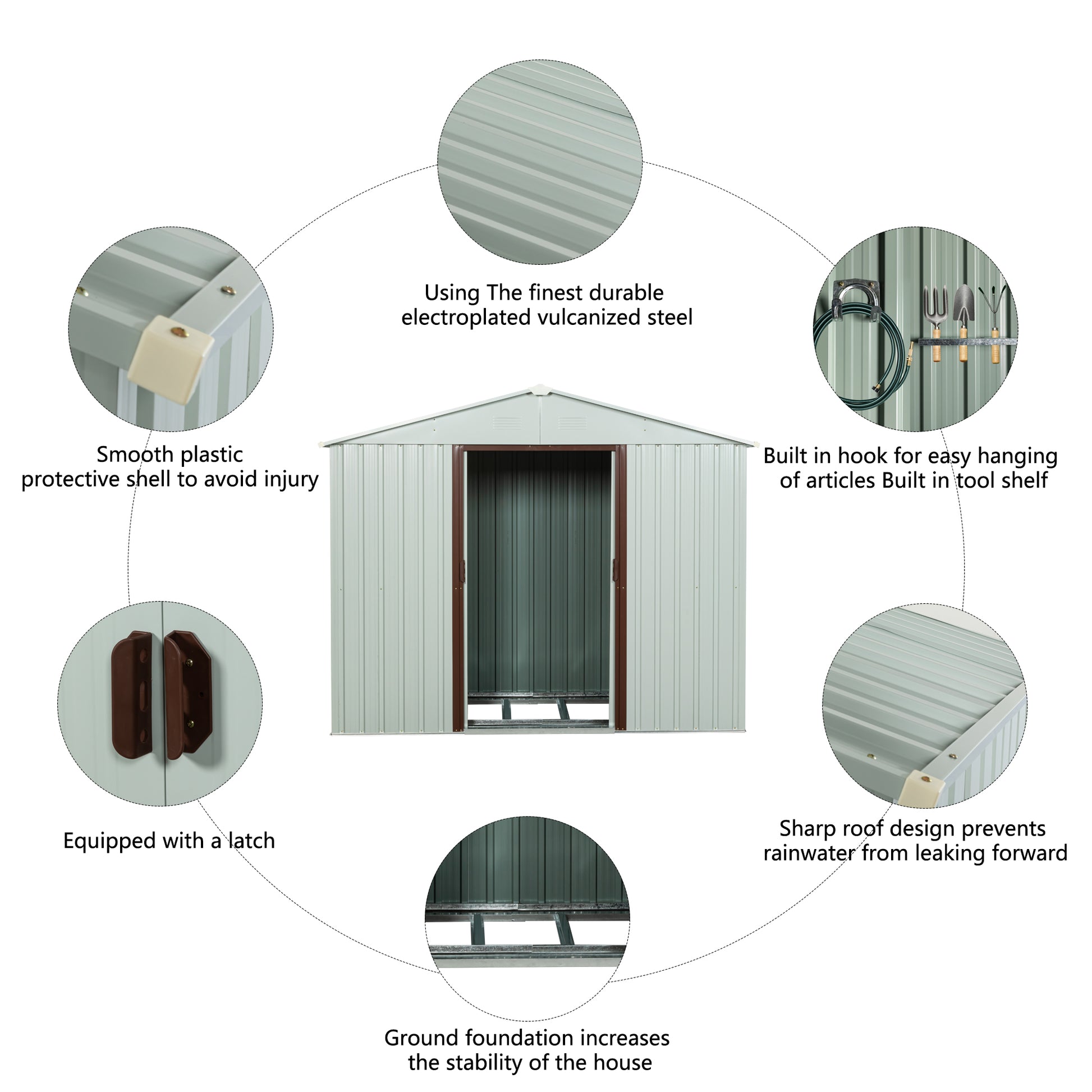 Using The finest durable electroplated vulcanized steel

Smooth plastic protective shell to avoid injury

Built in hook for easy hanging of articles Built in tool shelf

Equipped with a latch

Sharp roof design prevents rainwater from leaking forward

Ground foundation increases the stability of the house