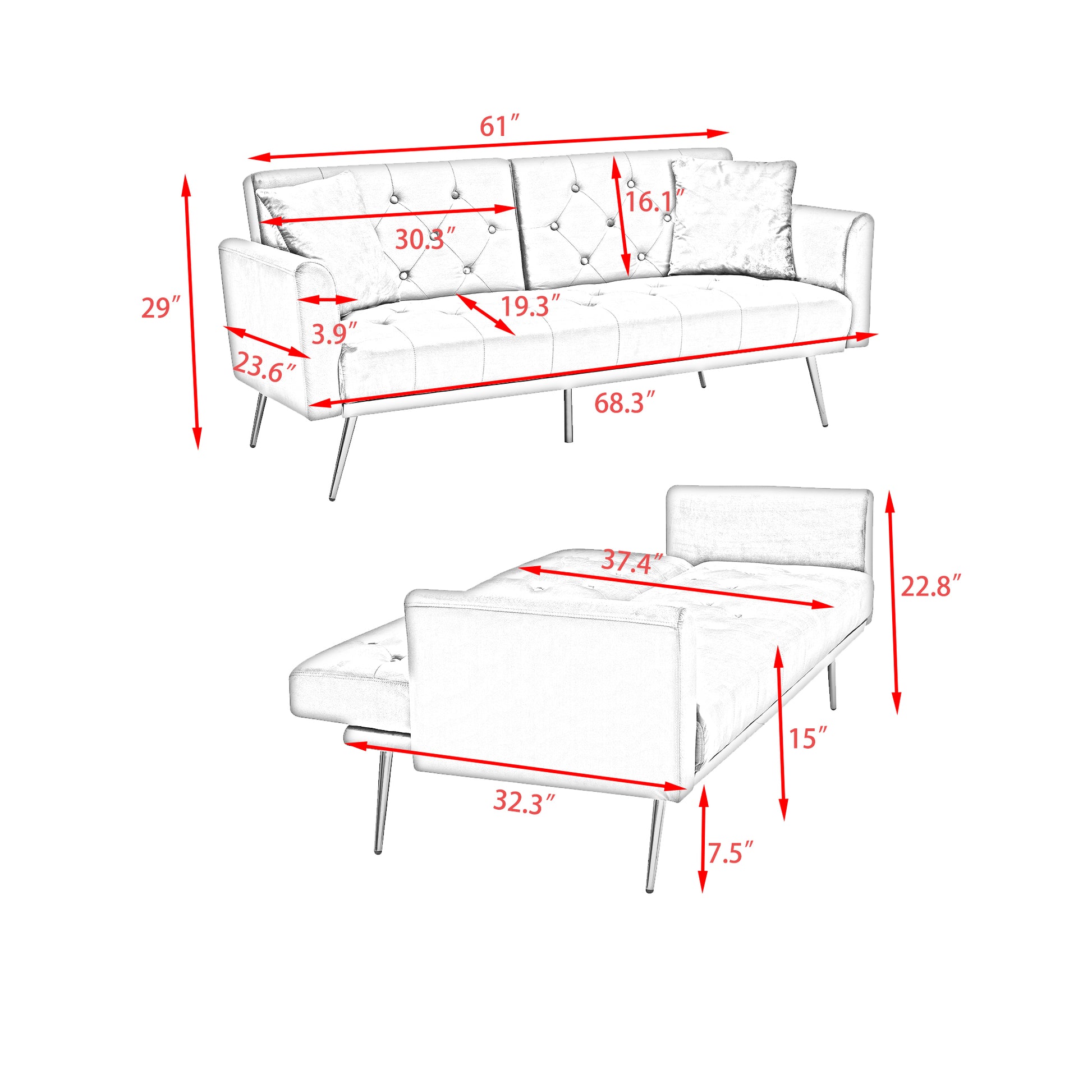 61″

16.1″

30.3″

29″

19.3″

3.9″

23.6″

68.3″

37.4″

22.8″

15″

32.3″

7.5″