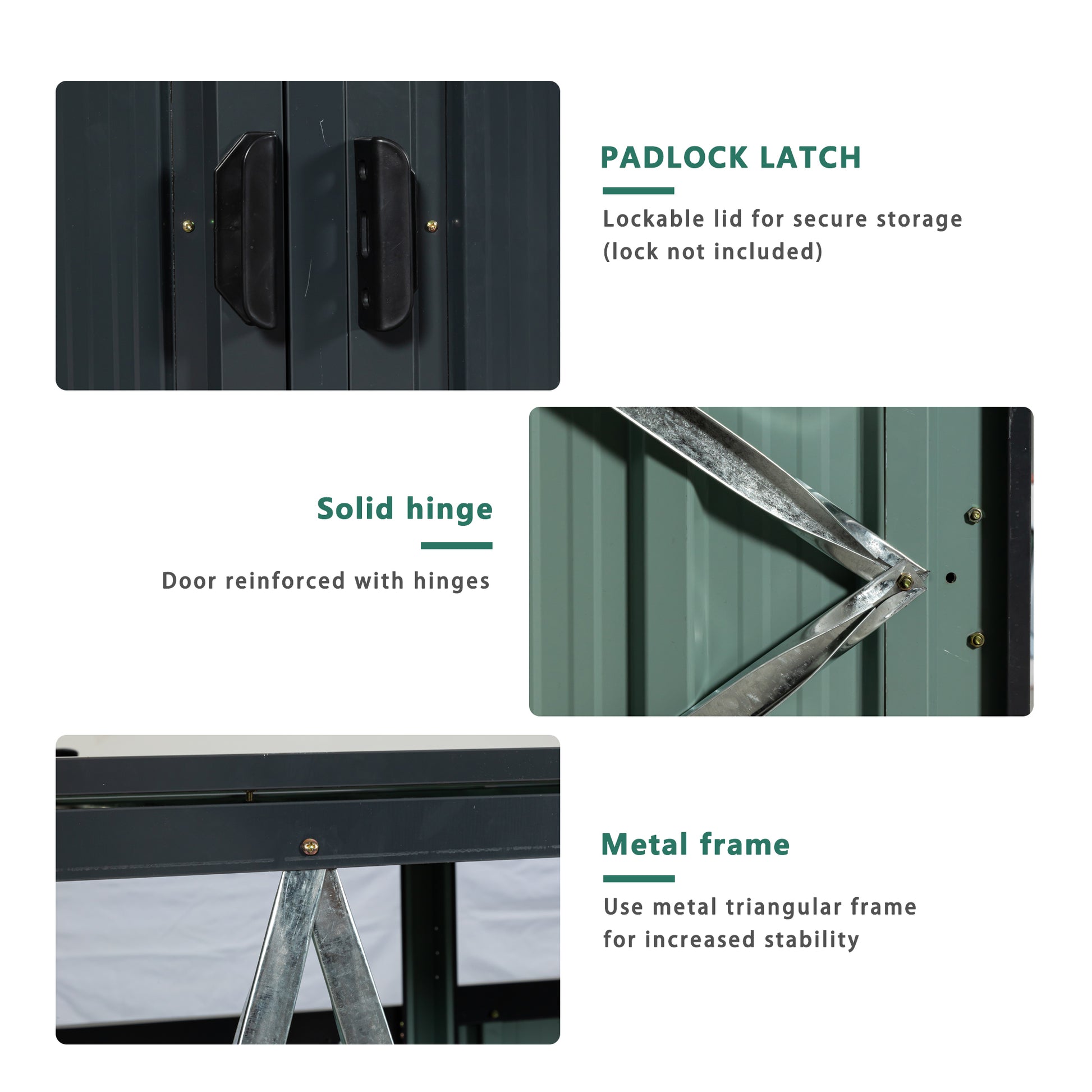 PADLOCK LATCH

Lockable lid for secure storage (lock not included)

Solid hinge

Door reinforced with hinges

Metal frame

Use metal triangular frame for increased stability