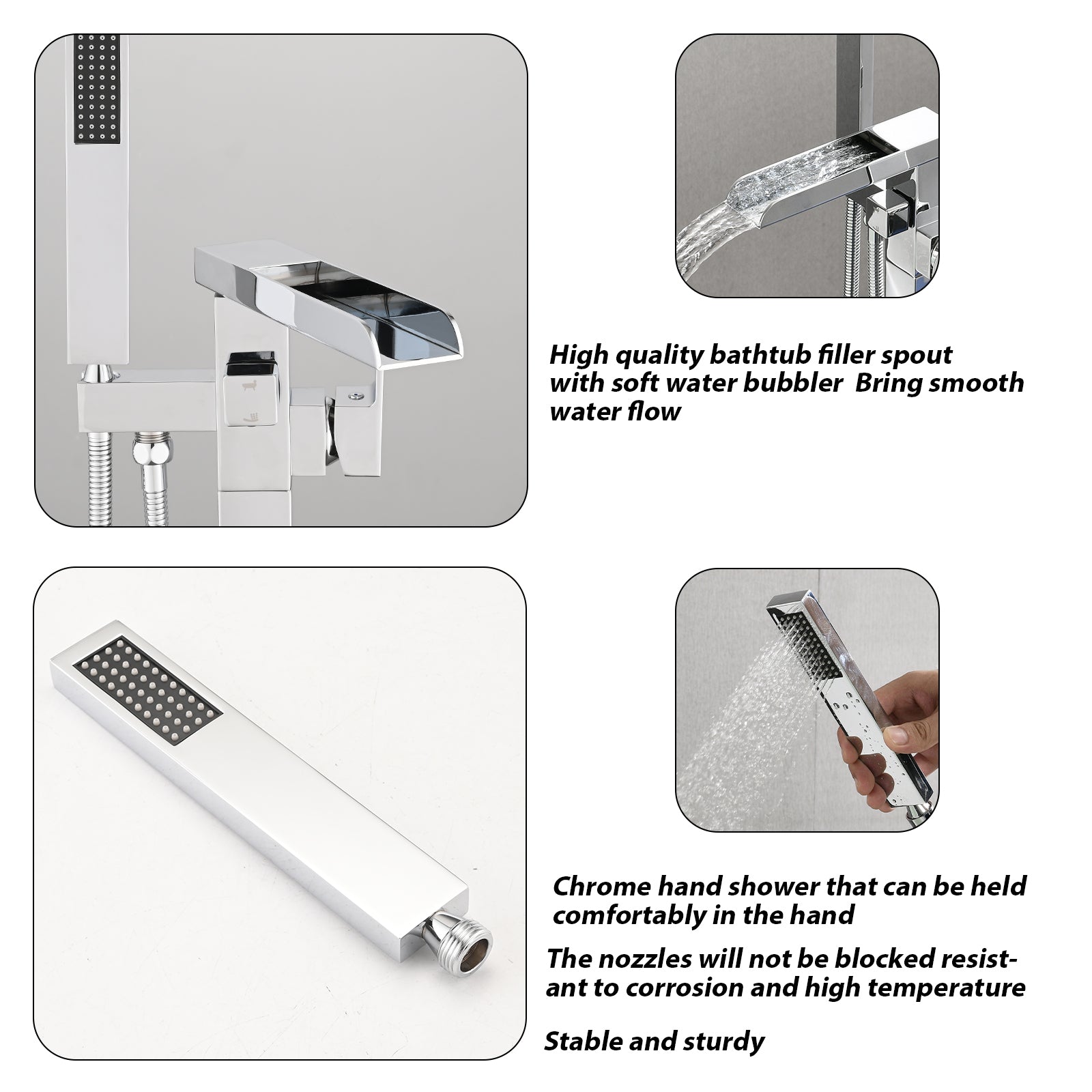 High quality bathtub filler spout with soft water bubbler  Bring smooth water flow

Chrome hand shower that can be held comfortably in the hand

The nozzles will not be blocked resistant to corrosion and high temperature

Stable and sturdy