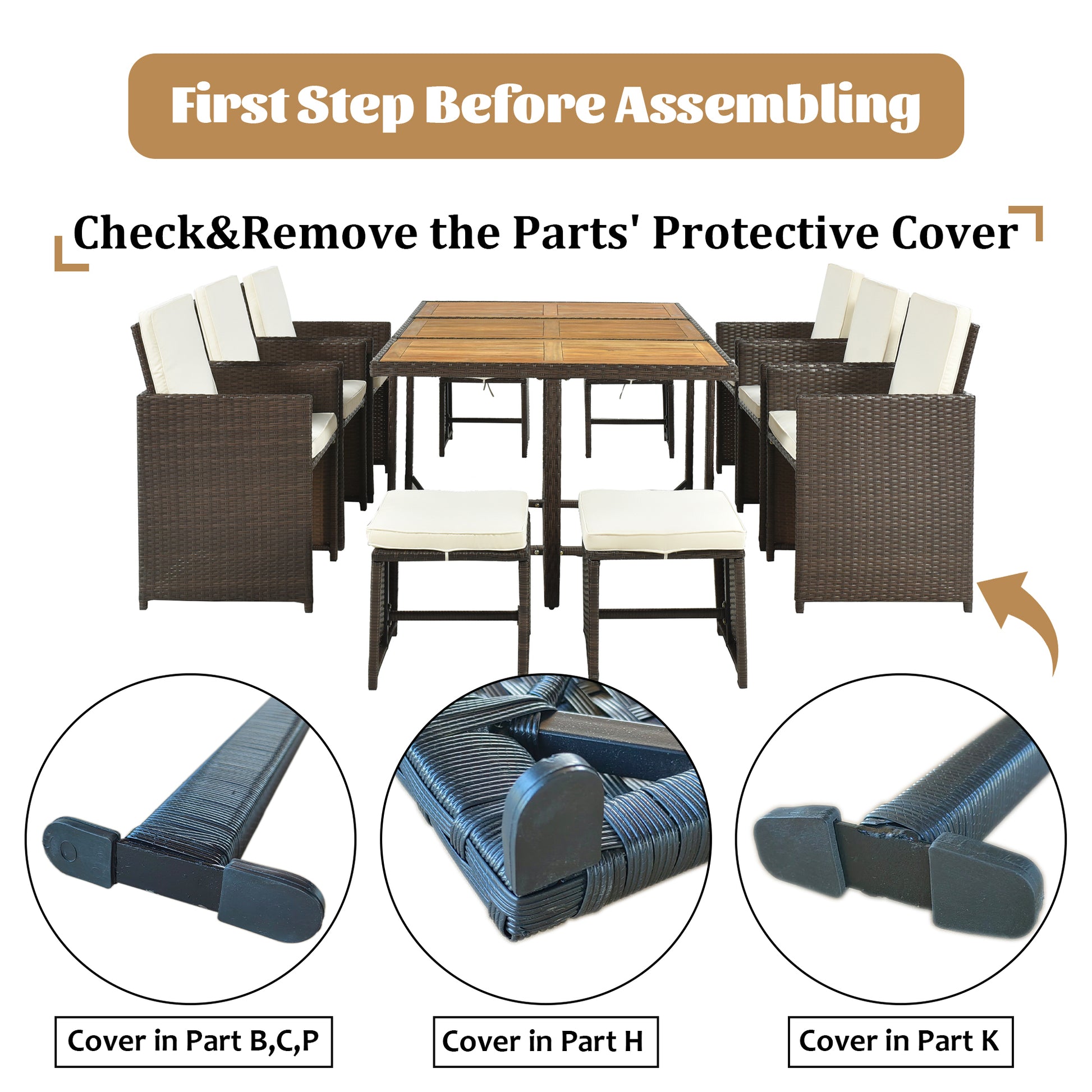 First Step Before Assembling

Check&Remove the Parts' Protective Cover

Cover in Part B,C,P

Cover in Part H

Cover in Part K