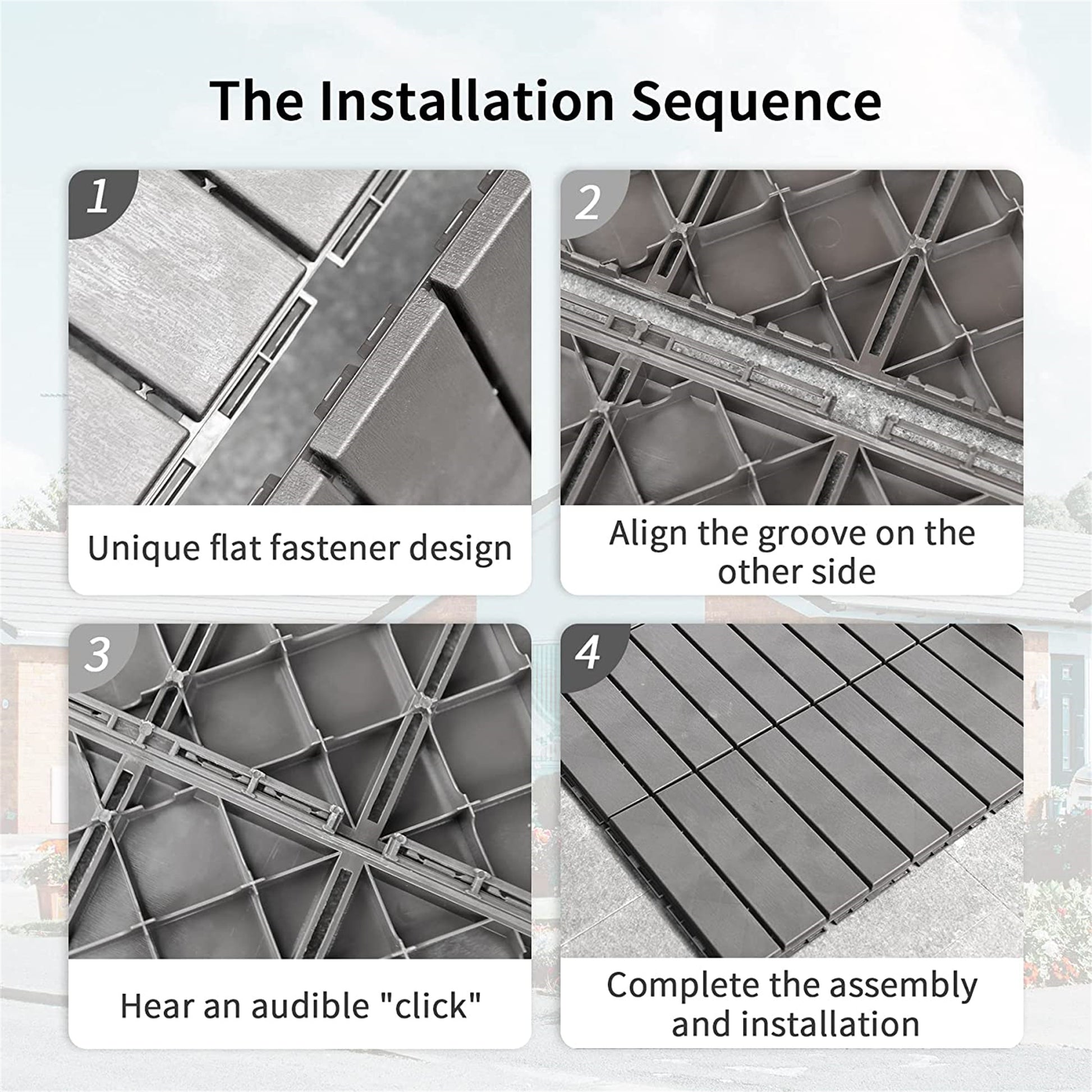 The Installation Sequence

1

Unique flat fastener design

2

Align the groove on the other side

3

Hear an audible "click"

4

Complete the assembly and installation